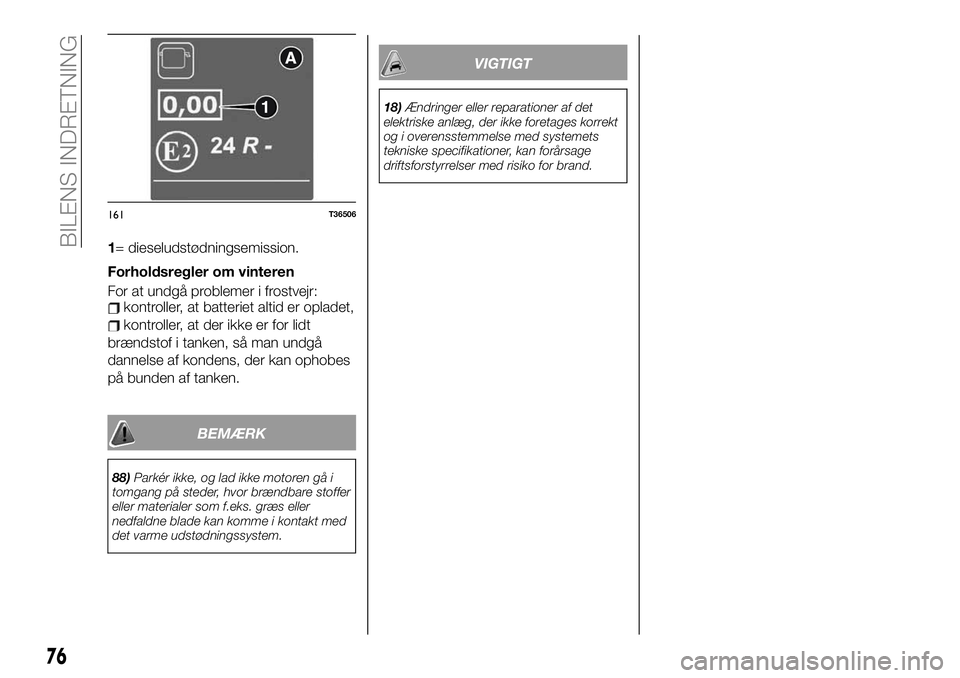 BILENS INDRETNING

A

0,00

1

E2 24 R -

161 T36506

1= dieseludstødningsemission.

Forholdsregler om vinteren

For at undgå problemer i frostvejr:
kontroller, at batteriet altid er opladet,
kontroller, at der ikke er for lidt brændstof i tanken, så man undgå dannelse af kondens, der kan ophobes på bunden af tanken.

BEMÆRK

88) Parkér ikke, og lad ikke motoren gå i tomgang på steder, hvor brændbare stoffer eller materialer som f.eks. græs eller nedfaldne blade kan komme i kontakt med det varme udstødningssystem.

VIGTIGT

18) Ændringer eller reparationer af det elektriske anlæg, der ikke foretages korrekt og i overensstemmelse med systemets tekniske specifikationer, kan forårsage driftsforstyrrelser med risiko for brand.

76

carmanualsonline.info