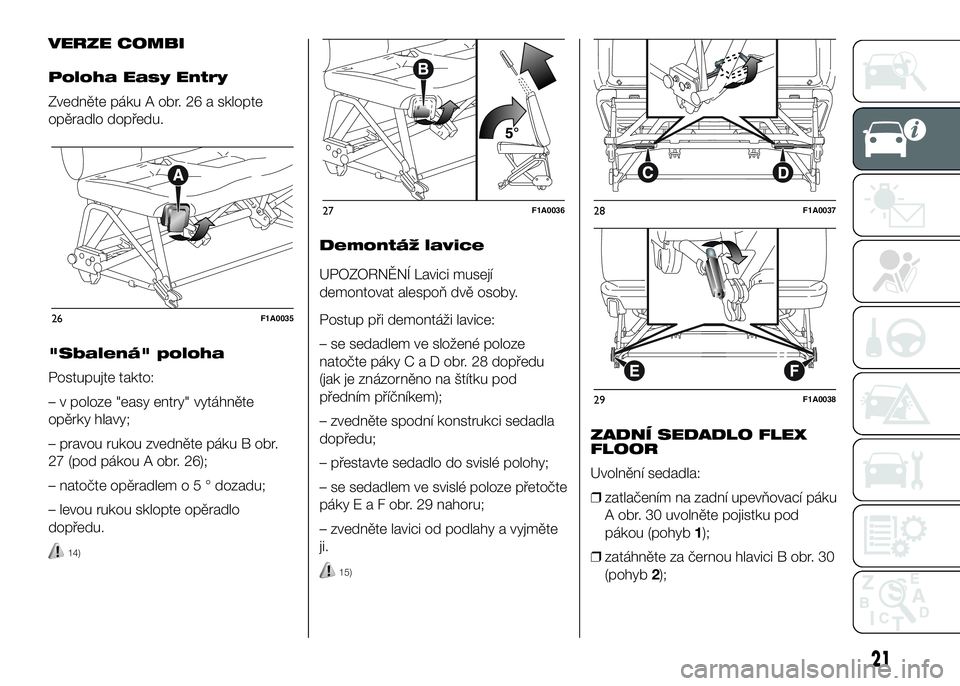 VERZE COMBI

Poloha Easy Entry

Zvedněte páku A obr. 26 a sklopte opěradlo dopředu.

A

26 F1A0035

"Sbalená" poloha

Postupujte takto:

– v poloze "easy entry" vytáhněte opěrky hlavy;

– pravou rukou zvedněte páku B obr. 27 (pod pákou A obr. 26);

– natočte opěradlem o 5 ° dozadu;

– levou rukou sklopte opěradlo dopředu.

14)

B

5°

27 F1A0036

Demontáž lavice

UPOZORNĚNÍ Lavici musejí demontovat alespoň dvě osoby.

Postup při demontáži lavice:

– se sedadlem ve složené poloze natočte páky C a D obr. 28 dopředu (jak je znázorněno na štítku pod předním příčníkem);

– zvedněte spodní konstrukci sedadla dopředu;

– přestavte sedadlo do svislé polohy;

– se sedadlem ve svislé poloze přetočte páky E a F obr. 29 nahoru;

– zvedněte lavici od podlahy a vyjměte ji.

15)

C D

28 F1A0037

E F

29 F1A0038

ZADNÍ SEDADLO FLEX FLOOR

Uvolnění sedadla:

❒ zatlačením na zadní upevňovací páku A obr. 30 uvolněte pojistku pod pákou (pohyb 1);

❒ zatáhněte za černou hlavici B obr. 30 (pohyb 2);

21

carmanualsonline.info