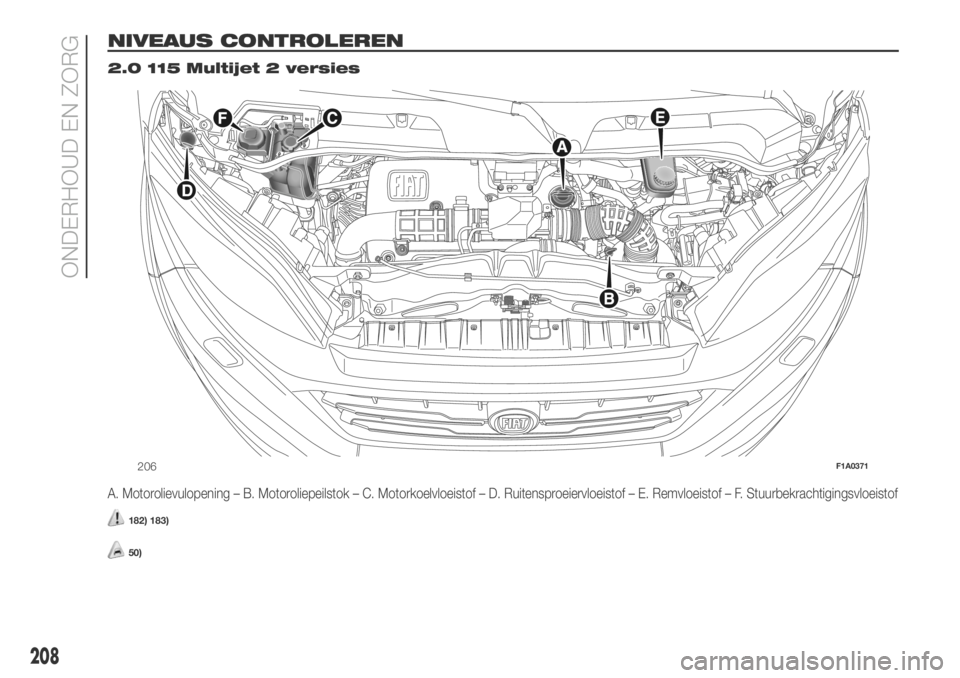 ONDERHOUD EN ZORG

NIVEAUS CONTROLEREN

2.0 115 Multijet 2 versies

F C E A D B

FIAT

FIAT

206 F1A0371

A. Motorolievulopening – B. Motoroliepeilstok – C. Motorkoelvloeistof – D. Ruitensproeiervloeistof – E. Remvloeistof – F. Stuurbekrachtigingsvloeistof

182) 183)

50)

208

carmanualsonline.info