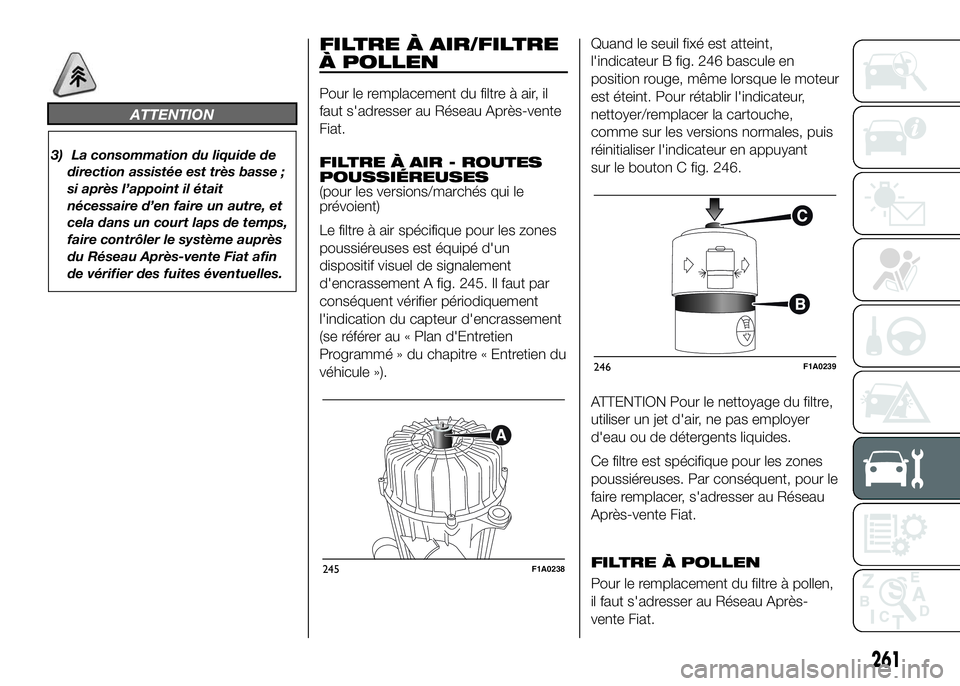 ATTENTION

3) La consommation du liquide de direction assistée est très basse ; si après l'appoint il était nécessaire d'en faire un autre, et cela dans un court laps de temps, faire contrôler le système auprès du Réseau Après-vente Fiat afin de vérifier des fuites éventuelles.

FILTRE À AIR/FILTRE À POLLEN

Pour le remplacement du filtre à air, il faut s'adresser au Réseau Après-vente Fiat.

FILTRE À AIR - ROUTES POUSSIÉREUSES
(pour les versions/marchés qui le prévoient)

Le filtre à air spécifique pour les zones poussiéreuses est équipé d'un dispositif visuel de signalement d'encrassement A fig. 245. Il faut par conséquent vérifier périodiquement l'indication du capteur d'encrassement (se référer au « Plan d'Entretien Programmé » du chapitre « Entretien du véhicule »).

A

245 F1A0238

Quand le seuil fixé est atteint, l'indicateur B fig. 246 bascule en position rouge, même lorsque le moteur est éteint. Pour rétablir l'indicateur, nettoyer/remplacer la cartouche, comme sur les versions normales, puis réinitialiser l'indicateur en appuyant sur le bouton C fig. 246.

C

B

246 F1A0239

ATTENTION Pour le nettoyage du filtre, utiliser un jet d'air, ne pas employer d'eau ou de détergents liquides.

Ce filtre est spécifique pour les zones poussiéreuses. Par conséquent, pour le faire remplacer, s'adresser au Réseau Après-vente Fiat.

FILTRE À POLLEN

Pour le remplacement du filtre à pollen, il faut s'adresser au Réseau Après-vente Fiat.

261

carmanualsonline.info