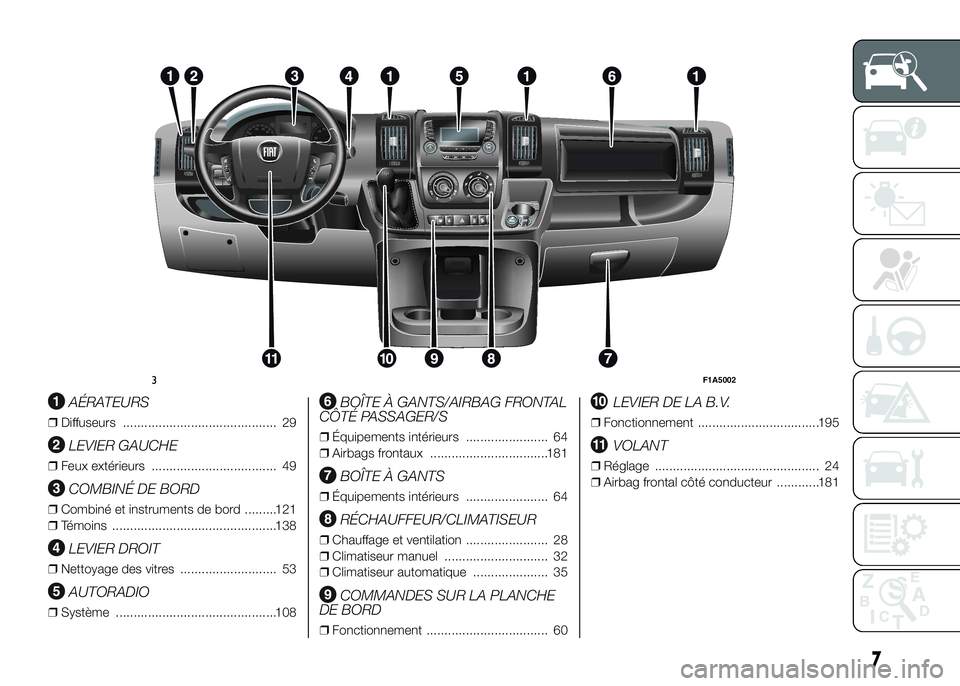 1 2 3 4 1 5 1 6 1

11 10 9 8 7

3 F1A5002

1 AÉRATEURS
❒ Diffuseurs ........................................... 29

2 LEVIER GAUCHE
❒ Feux extérieurs ................................... 49

3 COMBINÉ DE BORD
❒ Combiné et instruments de bord .........121
❒ Témoins ..............................................138

4 LEVIER DROIT
❒ Nettoyage des vitres ........................... 53

5 AUTORADIO
❒ Système .............................................108

6 BOÎTE À GANTS/AIRBAG FRONTAL CÔTÉ PASSAGER/S
❒ Équipements intérieurs ....................... 64
❒ Airbags frontaux .................................181

7 BOÎTE À GANTS
❒ Équipements intérieurs ....................... 64

8 RÉCHAUFFEUR/CLIMATISEUR
❒ Chauffage et ventilation ....................... 28
❒ Climatiseur manuel ............................. 32
❒ Climatiseur automatique ..................... 35

9 COMMANDES SUR LA PLANCHE DE BORD
❒ Fonctionnement .................................. 60

10 LEVIER DE LA B.V.
❒ Fonctionnement ..................................195

11 VOLANT
❒ Réglage .............................................. 24
❒ Airbag frontal côté conducteur ............181

7

carmanualsonline.info