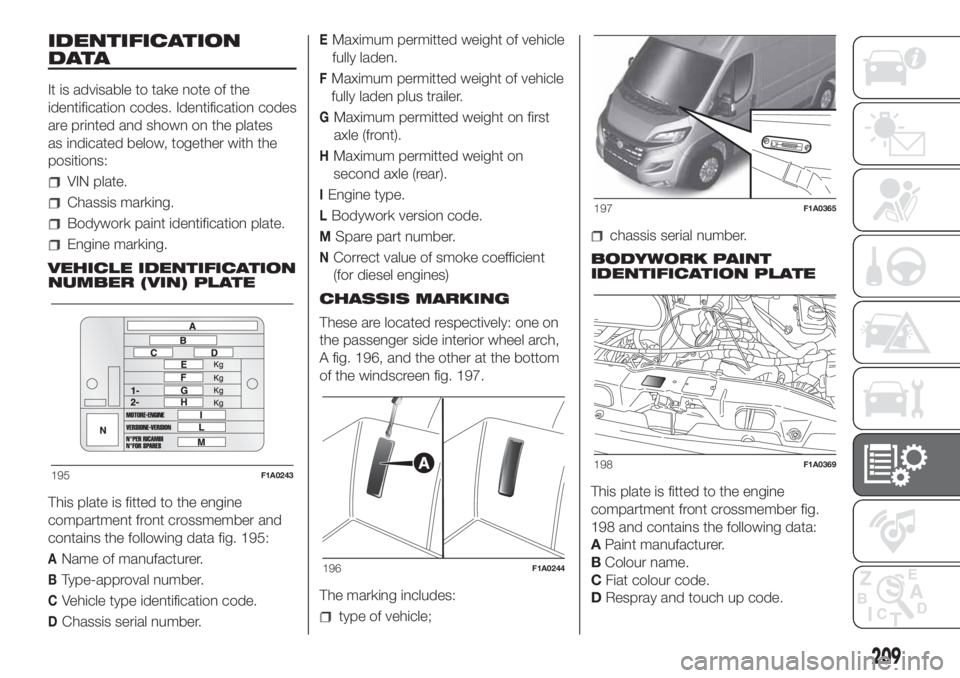 IDENTIFICATION DATA

It is advisable to take note of the identification codes. Identification codes are printed and shown on the plates as indicated below, together with the positions:

VIN plate.

Chassis marking.

Bodywork paint identification plate.

Engine marking.

VEHICLE IDENTIFICATION NUMBER (VIN) PLATE

A
B
C D
E Kg
F Kg
1- G Kg
2- H Kg
MOTORE-ENGINE I
VERSIONE-VERSION L
N°PER RICAMBI N°FOR SPARES M
N

195 F1A0243

This plate is fitted to the engine compartment front crossmember and contains the following data fig. 195:

A Name of manufacturer.

B Type-approval number.

C Vehicle type identification code.

D Chassis serial number.

E Maximum permitted weight of vehicle fully laden.

F Maximum permitted weight of vehicle fully laden plus trailer.

G Maximum permitted weight on first axle (front).

H Maximum permitted weight on second axle (rear).

I Engine type.

L Bodywork version code.

M Spare part number.

N Correct value of smoke coefficient (for diesel engines)

CHASSIS MARKING

These are located respectively: one on the passenger side interior wheel arch, A fig. 196, and the other at the bottom of the windscreen fig. 197.

A

196 F1A0244

The marking includes:

type of vehicle;

197 F1A0365

chassis serial number.

BODYWORK PAINT IDENTIFICATION PLATE

198 F1A0369

This plate is fitted to the engine compartment front crossmember fig. 198 and contains the following data:

A Paint manufacturer.

B Colour name.

C Fiat colour code.

D Respray and touch up code.

209

carmanualsonline.info