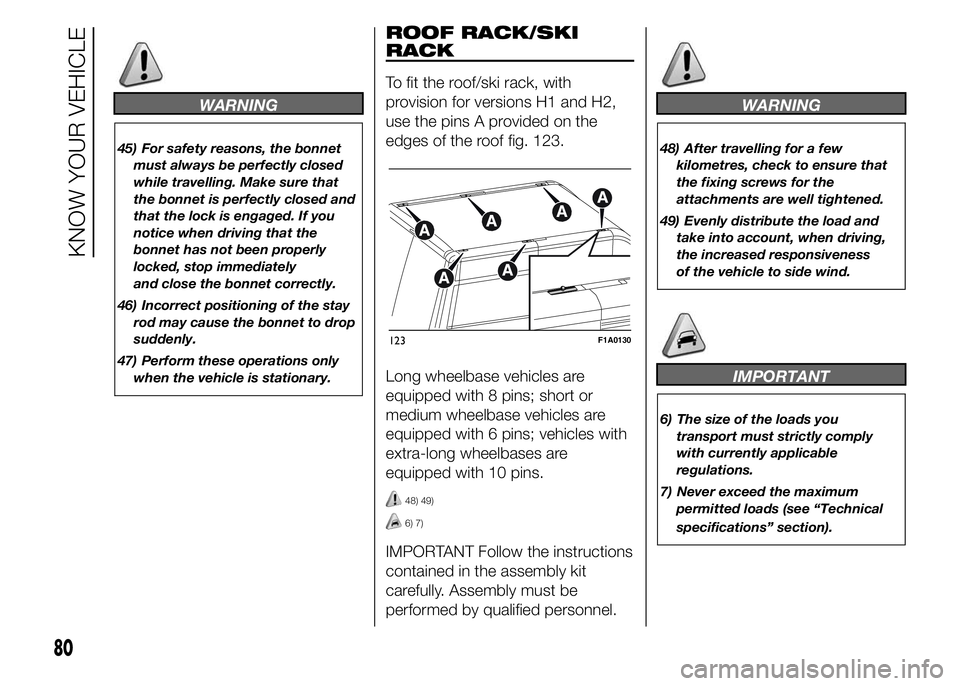 KNOW YOUR VEHICLE

WARNING

45) For safety reasons, the bonnet must always be perfectly closed while travelling. Make sure that the bonnet is perfectly closed and that the lock is engaged. If you notice when driving that the bonnet has not been properly locked, stop immediately and close the bonnet correctly.

46) Incorrect positioning of the stay rod may cause the bonnet to drop suddenly.

47) Perform these operations only when the vehicle is stationary.

ROOF RACK/SKI RACK

To fit the roof/ski rack, with provision for versions H1 and H2, use the pins A provided on the edges of the roof fig. 123.

A A A A A A

123 F1A0130

Long wheelbase vehicles are equipped with 8 pins; short or medium wheelbase vehicles are equipped with 6 pins; vehicles with extra-long wheelbases are equipped with 10 pins.

48) 49)

6) 7)

IMPORTANT Follow the instructions contained in the assembly kit carefully. Assembly must be performed by qualified personnel.

WARNING

48) After travelling for a few kilometres, check to ensure that the fixing screws for the attachments are well tightened.

49) Evenly distribute the load and take into account, when driving, the increased responsiveness of the vehicle to side wind.

IMPORTANT

6) The size of the loads you transport must strictly comply with currently applicable regulations.

7) Never exceed the maximum permitted loads (see “Technical specifications” section).

80

carmanualsonline.info