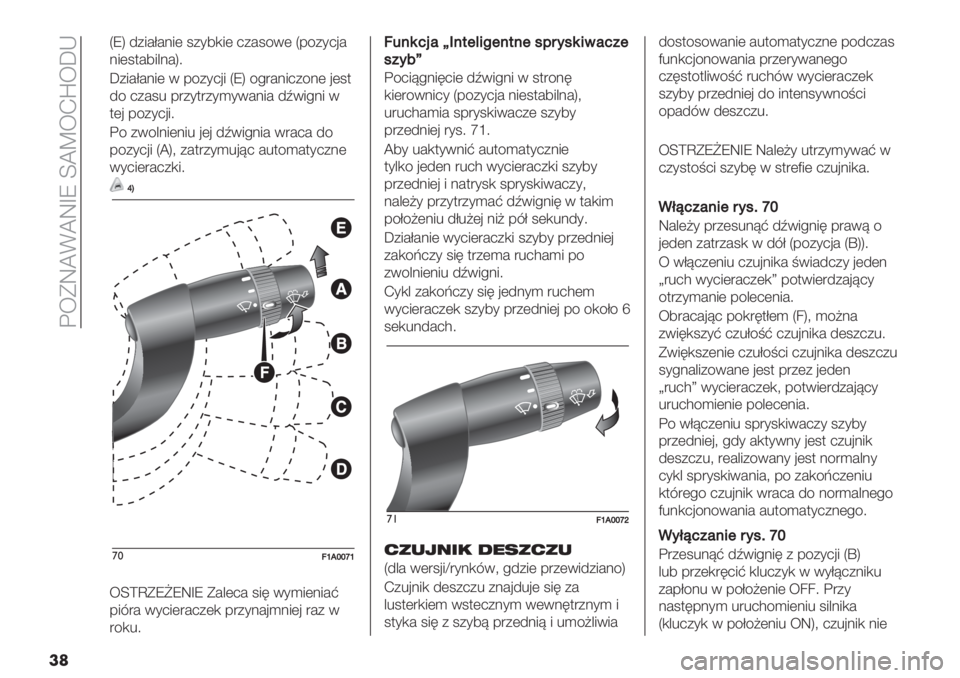 POZNAWANIE SAMOCHODU

(E) działanie szybkie czasowe (pozycja niestabilna).

Działanie w pozycji (E) ograniczone jest do czasu przytrzymywania dźwigni w tej pozycji.

Po zwolnieniu jej dźwignia wraca do pozycji (A), zatrzymując automatyczne wycieraczki.

4)

E
A
B
F
C
D

70 F1A0071

OSTRZEŻENIE Zaleca się wymieniać pióra wycieraczek przynajmniej raz w roku.

Funkcja „Inteligentne spryskiwacze szyb”

Pociągnięcie dźwigni w stronę kierownicy (pozycja niestabilna), uruchamia spryskiwacze szyby przedniej rys. 71.

Aby uaktywnić automatycznie tylko jeden ruch wycieraczki szyby przedniej i natrysk spryskiwaczy, należy przytrzymać dźwignię w takim położeniu dłużej niż pół sekundy.

Działanie wycieraczki szyby przedniej zakończy się trzema ruchami po zwolnieniu dźwigni.

Cykl zakończy się jednym ruchem wycieraczek szyby przedniej po około 6 sekundach.

71 F1A0072

CZUJNIK DESZCZU

(dla wersji/rynków, gdzie przewidziano)

Czujnik deszczu znajduje się za lusterkiem wstecznym wewnętrznym i styka się z szybą przednią i umożliwia dostosowanie automatyczne podczas funkcjonowania przerywanego częstotliwość ruchów wycieraczek szyby przedniej do intensywności opadów deszczu.

OSTRZEŻENIE Należy utrzymywać w czystości szybę w strefie czujnika.

Włączanie rys. 70

Należy przesunąć dźwignię prawą o jeden zatrzask w dół (pozycja (B)).

O włączeniu czujnika świadczy jeden „ruch wycieraczek” potwierdzający otrzymanie polecenia.

Obracając pokrętłem (F), można zwiększyć czułość czujnika deszczu.

Zwiększenie czułości czujnika deszczu sygnalizowane jest przez jeden „ruch” wycieraczek, potwierdzający uruchomienie polecenia.

Po włączeniu spryskiwaczy szyby przedniej, gdy aktywny jest czujnik deszczu, realizowany jest normalny cykl spryskiwania, po zakończeniu którego czujnik wraca do normalnego funkcjonowania automatycznego.

Wyłączanie rys. 70

Przesunąć dźwignię z pozycji (B) lub przekręcić kluczyk w wyłączniku zapłonu w położenie OFF. Przy następnym uruchomieniu silnika (kluczyk w położeniu ON), czujnik nie

38

carmanualsonline.info