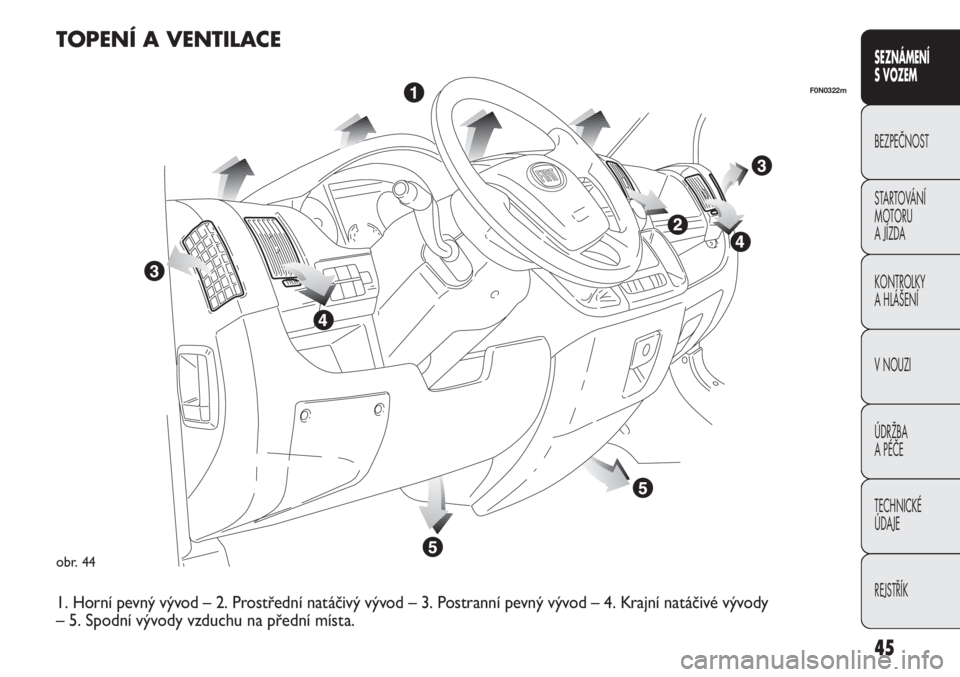 TOPENÍ A VENTILACE

F0N0322m

1

3

2

4

3

4

5

5

obr. 44

1. Horní pevný vývod – 2. Prostřední natáčivý vývod – 3. Postranní pevný vývod – 4. Krajní natáčivé vývody – 5. Spodní vývody vzduchu na přední místa.

SEZNÁMENÍ S VOZEM

BEZPEČNOST

STARTOVÁNÍ MOTORU A JÍZDA

KONTROLKY A HLÁŠENÍ

V NOUZI

ÚDRŽBA A PÉČE

TECHNICKÉ ÚDAJE

REJSTŘÍK

45

carmanualsonline.info