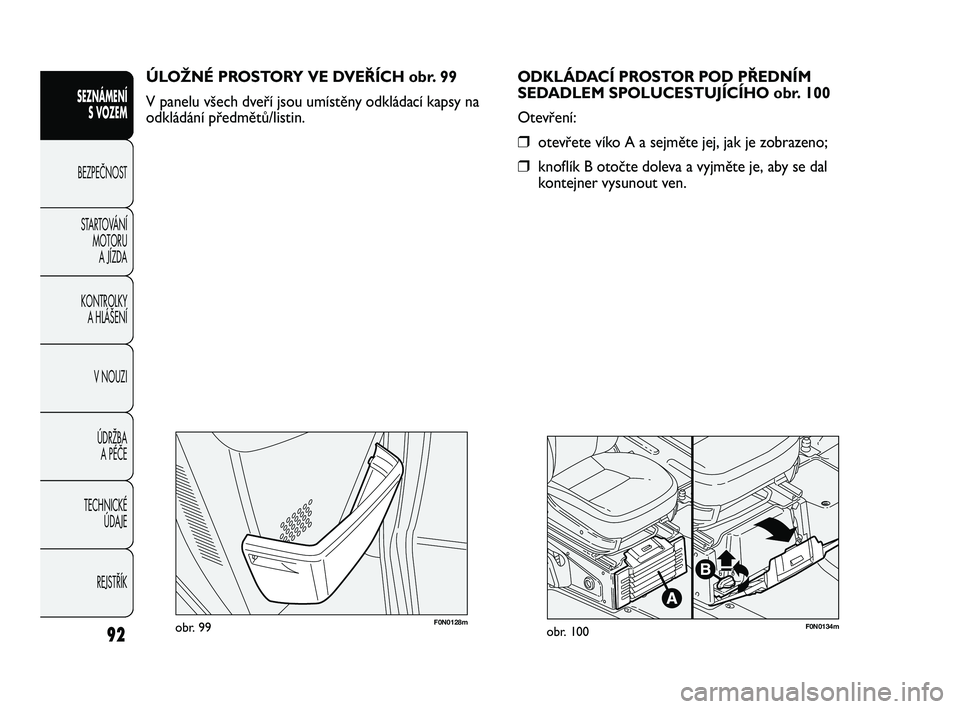 SEZNÁMENÍ S VOZEM

BEZPEČNOST

STARTOVÁNÍ MOTORU A JÍZDA

KONTROLKY A HLÁŠENÍ

V NOUZI

ÚDRŽBA A PÉČE

TECHNICKÉ ÚDAJE

REJSTŘÍK

92

ÚLOŽNÉ PROSTORY VE DVEŘÍCH obr. 99

V panelu všech dveří jsou umístěny odkládací kapsy na odkládání předmětů/listin.

obr. 99

F0N0128m

ODKLÁDACÍ PROSTOR POD PŘEDNÍM SEDADLEM SPOLUCESTUJÍCÍHO obr. 100

Otevření:

❒ otevřete víko A a sejměte jej, jak je zobrazeno;

❒ knoflík B otočte doleva a vyjměte je, aby se dal kontejner vysunout ven.

B

A

obr. 100

F0N0134m

carmanualsonline.info