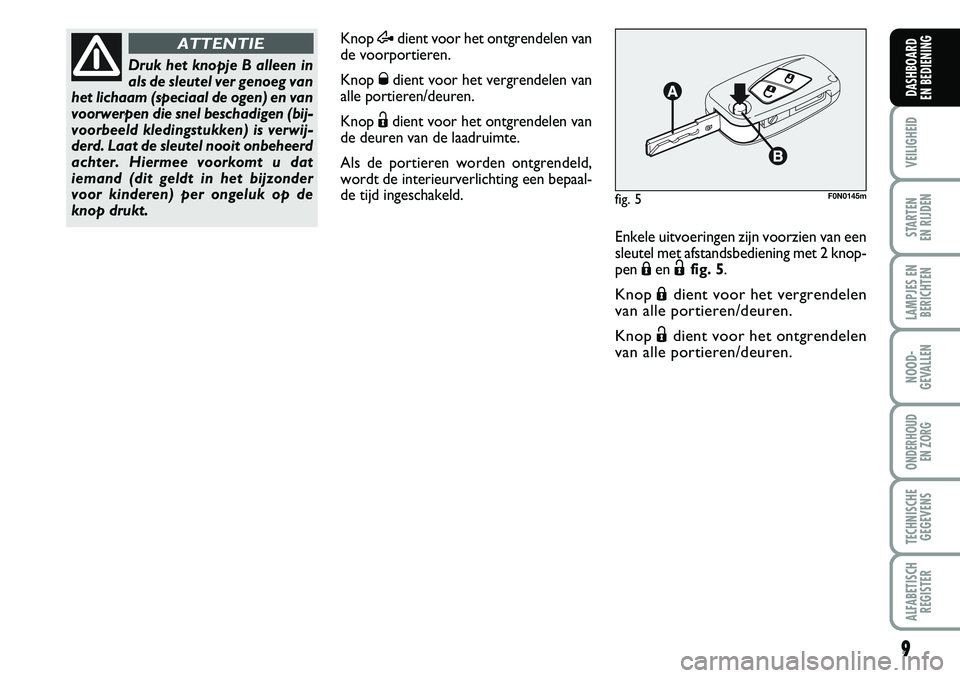 ATTENTIE

Druk het knopje B alleen in als de sleutel ver genoeg van het lichaam (speciaal de ogen) en van voorwerpen die snel beschadigen (bijvoorbeeld kledingstukken) is verwijderd. Laat de sleutel nooit onbeheerd achter. Hiermee voorkomt u dat iemand (dit geldt in het bijzonder voor kinderen) per ongeluk op de knop drukt.

Knop dient voor het ontgrendelen van de voorportieren.

Knop dient voor het vergrendelen van alle portieren/deuren.

Knop dient voor het ontgrendelen van de deuren van de laadruimte.

Als de portieren worden ontgrendeld, wordt de interieurverlichting een bepaalde tijd ingeschakeld.

A

B

fig. 5

F0N0145m

Enkele uitvoeringen zijn voorzien van een sleutel met afstandsbediening met 2 knoppen en fig. 5.

Knop dient voor het vergrendelen van alle portieren/deuren.

Knop dient voor het ontgrendelen van alle portieren/deuren.

DASHBOARD EN BEDIENING

VEILIGHEID

STARTEN EN RIJDEN

LAMPJES EN BERICHTEN

NOOD-GEVALLEN

ONDERHOUD EN ZORG

TECHNISCHE GEGEVENS

ALFABETISCH REGISTER

9

carmanualsonline.info