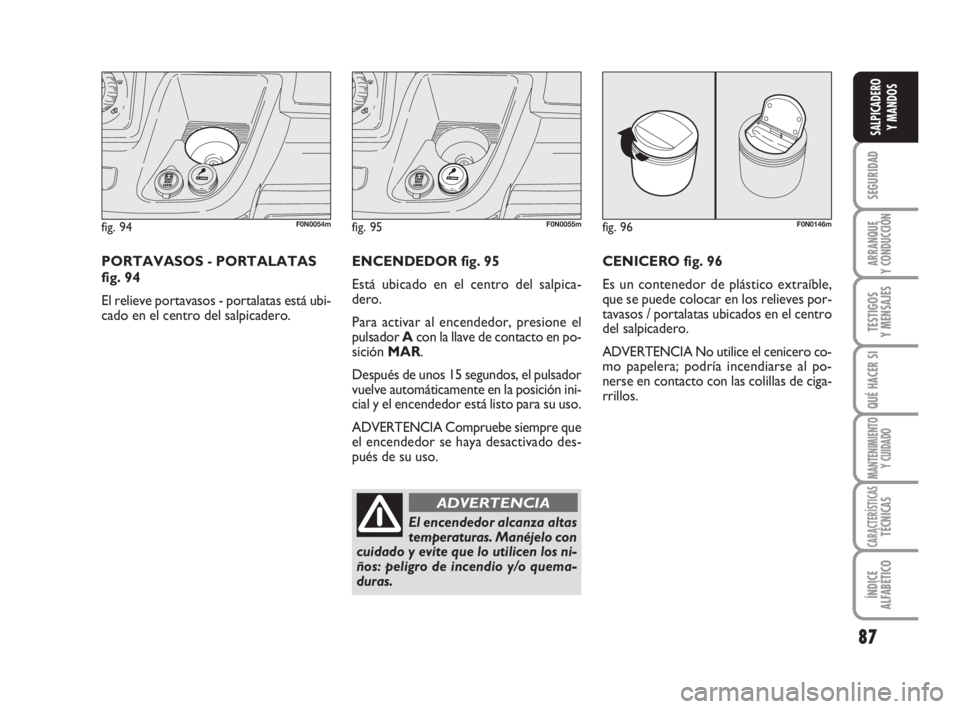 fig. 94 F0N0054m

PORTAVASOS - PORTALATAS fig. 94

El relieve portavasos - portalatas está ubicado en el centro del salpicadero.

fig. 95 F0N0055m

ENCENDEDOR fig. 95

Está ubicado en el centro del salpicadero.

Para activar al encendedor, presione el pulsador A con la llave de contacto en posición MAR.

Después de unos 15 segundos, el pulsador vuelve automáticamente en la posición inicial y el encendedor está listo para su uso.

ADVERTENCIA Compruebe siempre que el encendedor se haya desactivado después de su uso.

ADVERTENCIA

El encendedor alcanza altas temperaturas. Manéjelo con cuidado y evite que lo utilicen los niños: peligro de incendio y/o quemaduras.

fig. 96 F0N0146m

CENICERO fig. 96

Es un contenedor de plástico extraíble, que se puede colocar en los relieves portavasos / portalatas ubicados en el centro del salpicadero.

ADVERTENCIA No utilice el cenicero como papelera; podría incendiarse al ponerse en contacto con las colillas de cigarrillos.

SALPICADERO Y MANDOS

SEGURIDAD

ARRANQUE Y CONDUCCIÓN

TESTIGOS Y MENSAJES

QUÉ HACER SI

MANTENIMIENTO Y CUIDADO

CARACTERÍSTICAS TÉCNICAS

ÍNDICE ALFABÉTICO

87

carmanualsonline.info