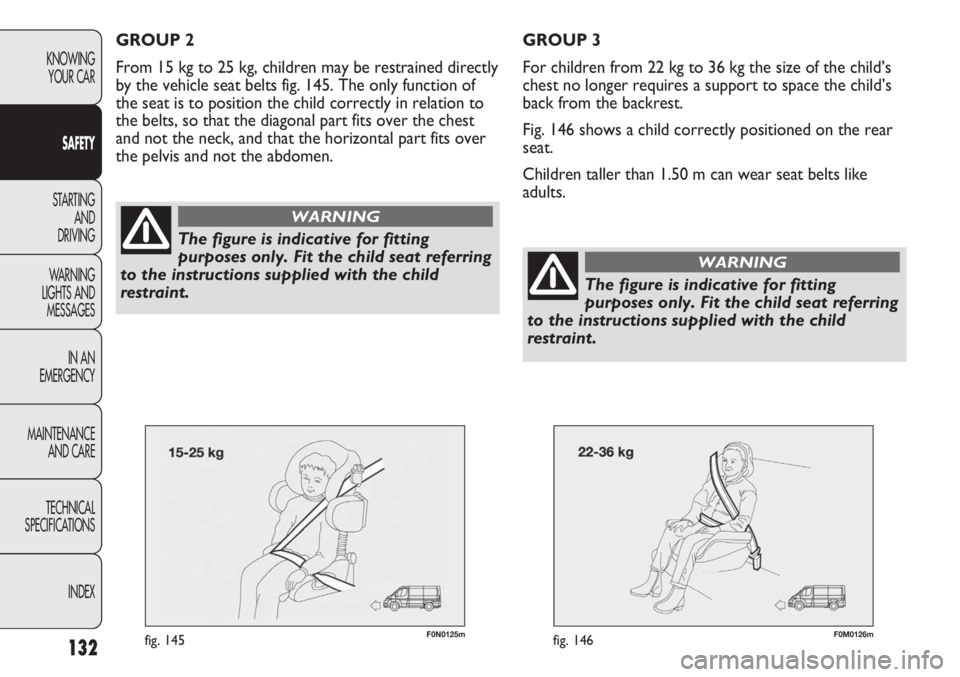 KNOWING YOUR CAR

SAFETY

STARTING AND DRIVING

WARNING LIGHTS AND MESSAGES

IN AN EMERGENCY

MAINTENANCE AND CARE

TECHNICAL SPECIFICATIONS

INDEX

132

GROUP 2

From 15 kg to 25 kg, children may be restrained directly by the vehicle seat belts fig. 145. The only function of the seat is to position the child correctly in relation to the belts, so that the diagonal part fits over the chest and not the neck, and that the horizontal part fits over the pelvis and not the abdomen.

WARNING

The figure is indicative for fitting purposes only. Fit the child seat referring to the instructions supplied with the child restraint.

15-25 kg

fig. 145

F0N0125m

GROUP 3

For children from 22 kg to 36 kg the size of the child's chest no longer requires a support to space the child's back from the backrest.

Fig. 146 shows a child correctly positioned on the rear seat.

Children taller than 1.50 m can wear seat belts like adults.

WARNING

The figure is indicative for fitting purposes only. Fit the child seat referring to the instructions supplied with the child restraint.

22-36 kg

fig. 146

F0M0126m

carmanualsonline.info