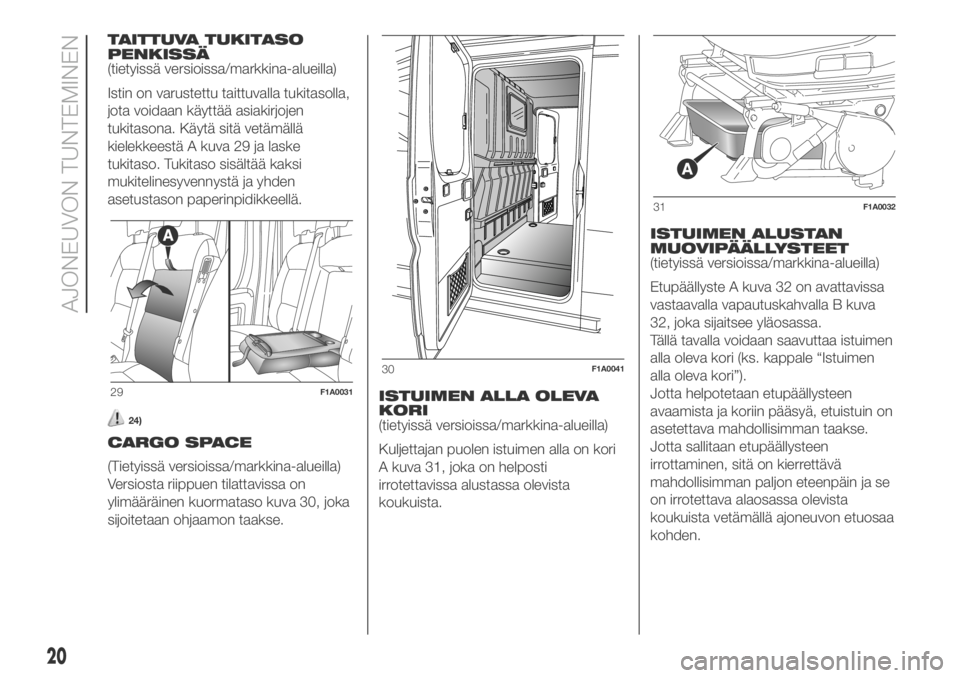 AJONEUVON TUNTEMINEN

TAITTUVA TUKITASO PENKISSÄ
(tietyissä versioissa/markkina-alueilla)

Istin on varustettu taittuvalla tukitasolla, jota voidaan käyttää asiakirjojen tukitasona. Käytä sitä vetämällä kielekkeestä A kuva 29 ja laske tukitaso. Tukitaso sisältää kaksi mukitelinesyvennystä ja yhden asetustason paperinpidikkeellä.

A

29 F1A0031

24)

CARGO SPACE

(Tietyissä versioissa/markkina-alueilla) Versiosta riippuen tilattavissa on ylimääräinen kuormataso kuva 30, joka sijoitetaan ohjaamon taakse.

30 F1A0041

ISTUIMEN ALLA OLEVA KORI
(tietyissä versioissa/markkina-alueilla)

Kuljettajan puolen istuimen alla on kori A kuva 31, joka on helposti irrotettavissa alustassa olevista koukuista.

A

31 F1A0032

ISTUIMEN ALUSTAN MUOVIPÄÄLLYSTEET
(tietyissä versioissa/markkina-alueilla)

Etupäällyste A kuva 32 on avattavissa vastaavalla vapautuskahvalla B kuva 32, joka sijaitsee yläosassa.
Tällä tavalla voidaan saavuttaa istuimen alla oleva kori (ks. kappale “Istuimen alla oleva kori”).
Jotta helpotetaan etupäällysteen avaamista ja koriin pääsyä, etuistuin on asetettava mahdollisimman taakse.
Jotta sallitaan etupäällysteen irrottaminen, sitä on kierrettävä mahdollisimman paljon eteenpäin ja se on irrotettava alaosassa olevista koukuista vetämällä ajoneuvon etuosaa kohden.

20

carmanualsonline.info