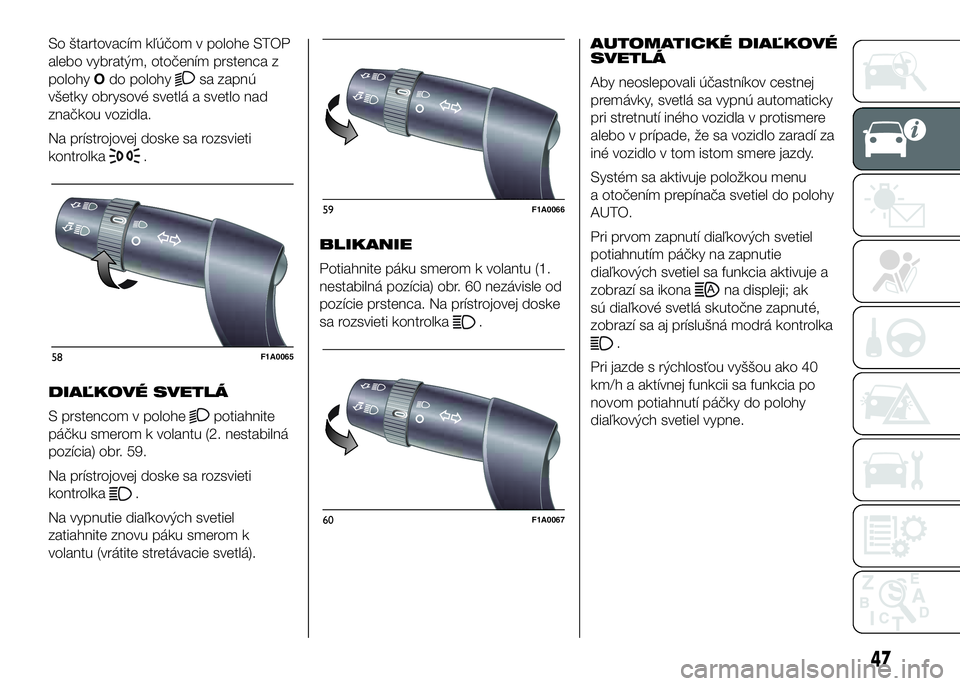 So štartovacím kľúčom v polohe STOP alebo vybratým, otočením prstenca z polohy O do polohy sa zapnú všetky obrysové svetlá a svetlo nad značkou vozidla.

Na prístrojovej doske sa rozsvieti kontrolka .

58 F1A0065

DIAĽKOVÉ SVETLÁ

S prstencom v polohe potiahnite páčku smerom k volantu (2. nestabilná pozícia) obr. 59.

Na prístrojovej doske sa rozsvieti kontrolka .

Na vypnutie diaľkových svetiel zatiahnite znovu páku smerom k volantu (vrátite stretávacie svetlá).

59 F1A0066

BLIKANIE

Potiahnite páku smerom k volantu (1. nestabilná pozícia) obr. 60 nezávisle od pozície prstenca. Na prístrojovej doske sa rozsvieti kontrolka .

60 F1A0067

AUTOMATICKÉ DIAĽKOVÉ SVETLÁ

Aby neoslepovali účastníkov cestnej premávky, svetlá sa vypnú automaticky pri stretnutí iného vozidla v protismere alebo v prípade, že sa vozidlo zaradí za iné vozidlo v tom istom smere jazdy.

Systém sa aktivuje položkou menu a otočením prepínača svetiel do polohy AUTO.

Pri prvom zapnutí diaľkových svetiel potiahnutím páčky na zapnutie diaľkových svetiel sa funkcia aktivuje a zobrazí sa ikona na displeji; ak sú diaľkové svetlá skutočne zapnuté, zobrazí sa aj príslušná modrá kontrolka .

Pri jazde s rýchlosťou vyššou ako 40 km/h a aktívnej funkcii sa funkcia po novom potiahnutí páčky do polohy diaľkových svetiel vypne.

47

carmanualsonline.info