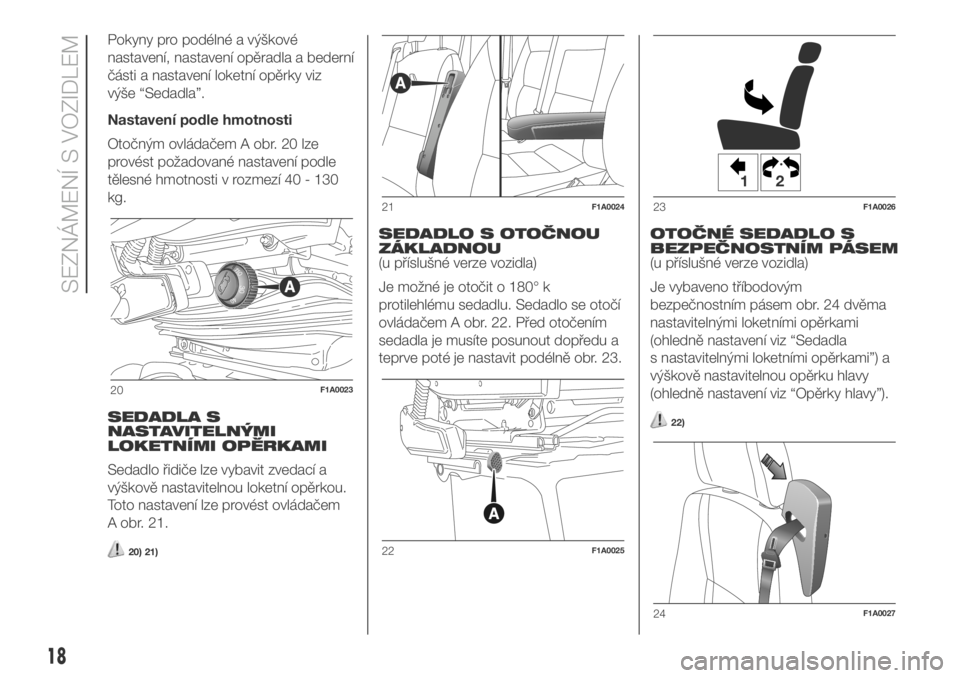 SEZNÁMENÍ S VOZIDLEM

Pokyny pro podélné a výškové nastavení, nastavení opěradla a bederní části a nastavení loketní opěrky viz výše “Sedadla”.

Nastavení podle hmotnosti

Otočným ovládačem A obr. 20 lze provést požadované nastavení podle tělesné hmotnosti v rozmezí 40 - 130 kg.

A

20 F1A0023

SEDADLA S NASTAVITELNÝMI LOKETNÍMI OPĚRKAMI

Sedadlo řidiče lze vybavit zvedací a výškově nastavitelnou loketní opěrkou. Toto nastavení lze provést ovládačem A obr. 21.

20) 21)

A

21 F1A0024

SEDADLO S OTOČNOU ZÁKLADNOU
(u příslušné verze vozidla)

Je možné je otočit o 180° k protilehlému sedadlu. Sedadlo se otočí ovládačem A obr. 22. Před otočením sedadla je musíte posunout dopředu a teprve poté je nastavit podélně obr. 23.

A

22 F1A0025

1 2

23 F1A0026

OTOČNÉ SEDADLO S BEZPEČNOSTNÍM PÁSEM
(u příslušné verze vozidla)

Je vybaveno tříbodovým bezpečnostním pásem obr. 24 dvěma nastavitelnými loketními opěrkami (ohledně nastavení viz “Sedadla s nastavitelnými loketními opěrkami”) a výškově nastavitelnou opěrku hlavy (ohledně nastavení viz “Opěrky hlavy”).

22)

24 F1A0027

18

carmanualsonline.info