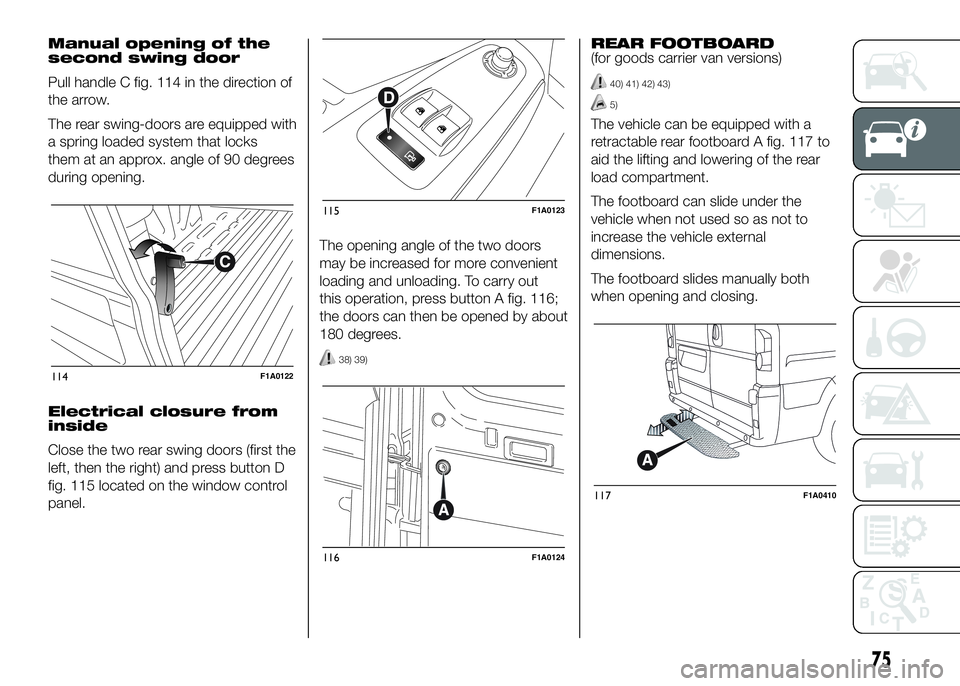 Manual opening of the second swing door

Pull handle C fig. 114 in the direction of the arrow.

The rear swing-doors are equipped with a spring loaded system that locks them at an approx. angle of 90 degrees during opening.

C

114 F1A0122

Electrical closure from inside

Close the two rear swing doors (first the left, then the right) and press button D fig. 115 located on the window control panel.

D

115 F1A0123

The opening angle of the two doors may be increased for more convenient loading and unloading. To carry out this operation, press button A fig. 116; the doors can then be opened by about 180 degrees.

38) 39)

A

116 F1A0124

REAR FOOTBOARD
(for goods carrier van versions)

40) 41) 42) 43)

5)

The vehicle can be equipped with a retractable rear footboard A fig. 117 to aid the lifting and lowering of the rear load compartment.

The footboard can slide under the vehicle when not used so as not to increase the vehicle external dimensions.

The footboard slides manually both when opening and closing.

A

117 F1A0410

Z E B A C T D

75

carmanualsonline.info