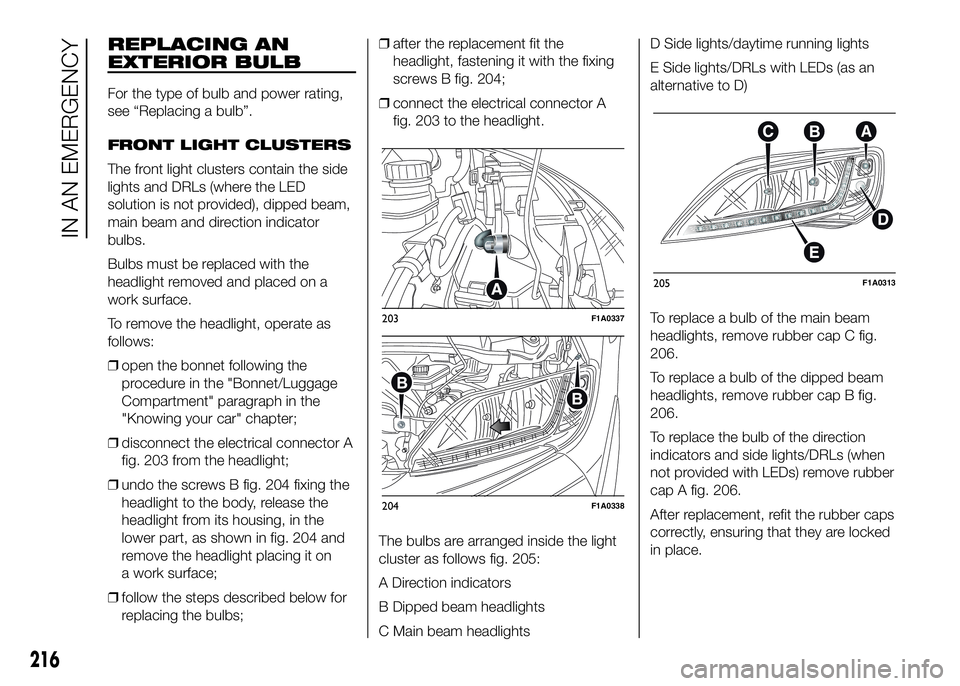 IN AN EMERGENCY

REPLACING AN EXTERIOR BULB

For the type of bulb and power rating, see “Replacing a bulb”.

FRONT LIGHT CLUSTERS

The front light clusters contain the side lights and DRLs (where the LED solution is not provided), dipped beam, main beam and direction indicator bulbs.

Bulbs must be replaced with the headlight removed and placed on a work surface.

To remove the headlight, operate as follows:

❒ open the bonnet following the procedure in the "Bonnet/Luggage Compartment" paragraph in the "Knowing your car" chapter;

❒ disconnect the electrical connector A fig. 203 from the headlight;

❒ undo the screws B fig. 204 fixing the headlight to the body, release the headlight from its housing, in the lower part, as shown in fig. 204 and remove the headlight placing it on a work surface;

❒ follow the steps described below for replacing the bulbs;

❒ after the replacement fit the headlight, fastening it with the fixing screws B fig. 204;

❒ connect the electrical connector A fig. 203 to the headlight.

A

203 F1A0337

B

B

204 F1A0338

The bulbs are arranged inside the light cluster as follows fig. 205:

A Direction indicators

B Dipped beam headlights

C Main beam headlights

D Side lights/daytime running lights

E Side lights/DRLs with LEDs (as an alternative to D)

C B A

D

E

205 F1A0313

To replace a bulb of the main beam headlights, remove rubber cap C fig. 206.

To replace a bulb of the dipped beam headlights, remove rubber cap B fig. 206.

To replace the bulb of the direction indicators and side lights/DRLs (when not provided with LEDs) remove rubber cap A fig. 206.

After replacement, refit the rubber caps correctly, ensuring that they are locked in place.

216

carmanualsonline.info