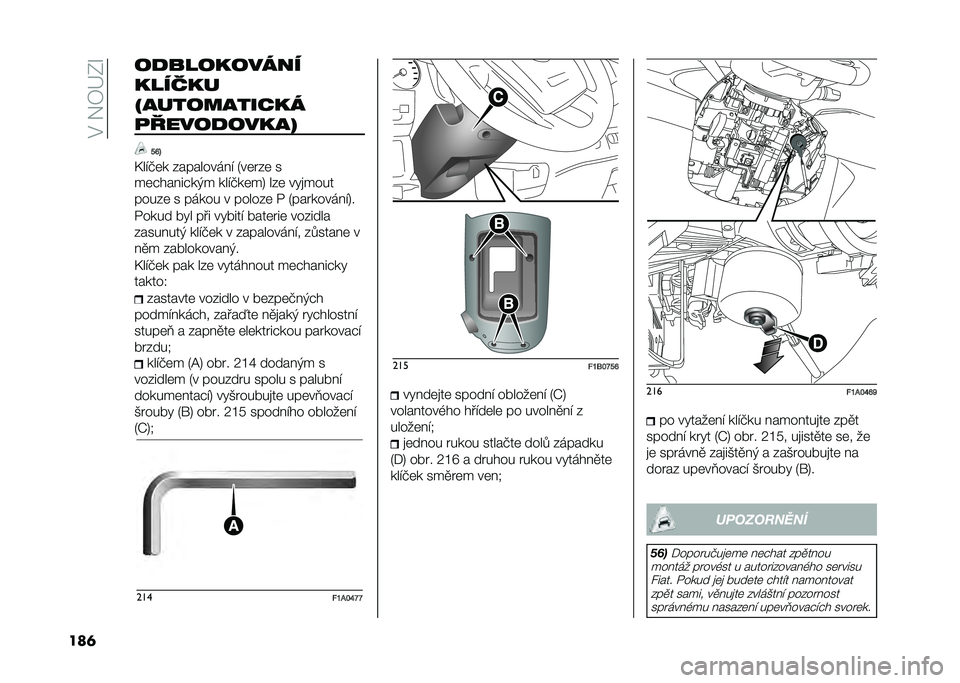 V NOUZI

ODBLOKOVÁNÍ KLÍČKU (AUTOMATICKÁ PŘEVODOVKA)

56)

Klíček zapalování (verze s mechanickým klíčkem) lze vyjmout pouze s pákou v poloze P (parkování). Pokud byl při vybití baterie vozidla zasunutý klíček v zapalování, zůstane v něm zablokovaný.

Klíček pak lze vytáhnout mechanicky takto:

zastavte vozidlo v bezpečných podmínkách, zařaďte nějaký rychlostní stupeň a zapněte elektrickou parkovací brzdu;

klíčem (A) obr. 214 dodaným s vozidlem (v pouzdru spolu s palubní dokumentací) vyšroubujte upevňovací šrouby (B) obr. 215 spodního obložení (C);

A

214 F1A0477

C

B

B

215 F1B0756

vyndejte spodní obložení (C) volantového hřídele po uvolnění z uložení;

jednou rukou stlačte dolů západku (D) obr. 216 a druhou rukou vytáhněte klíček směrem ven;

D

216 F1A0489

po vytažení klíčku namontujte zpět spodní kryt (C) obr. 215, ujistěte se, že je správně zajištěný a zašroubujte na doraz upevňovací šrouby (B).

UPOZORNĚNÍ

56) Doporučujeme nechat zpětnou montáž provést u autorizovaného servisu Fiat. Pokud jej budete chtít namontovat zpět sami, věnujte zvláštní pozornost správnému nasazení upevňovacích svorek.

186

carmanualsonline.info