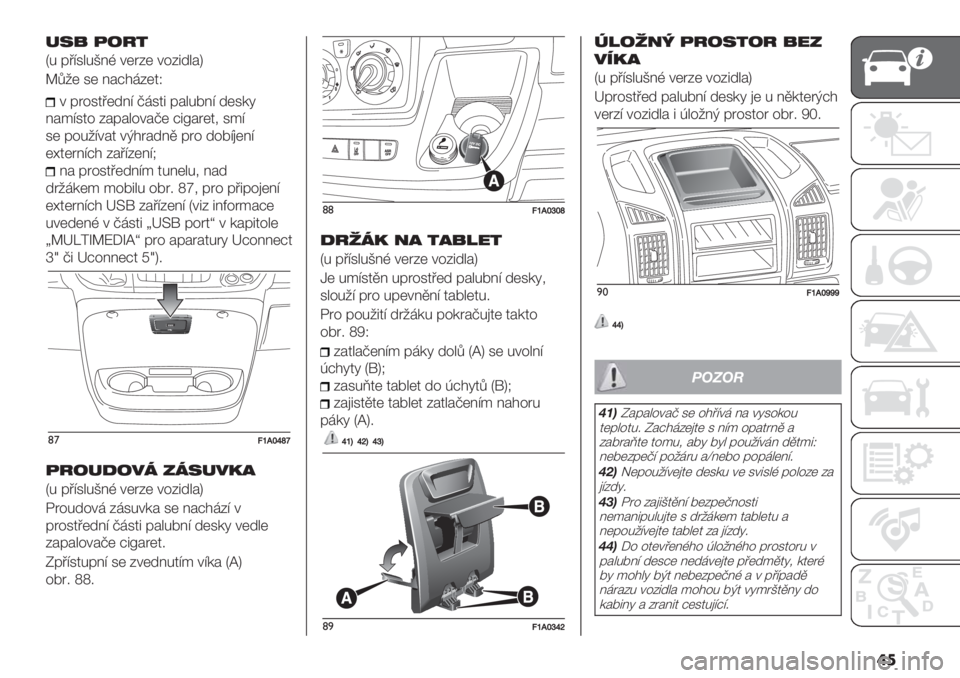 USB PORT
(u příslušné verze vozidla)
Může se nacházet:
v prostřední části palubní desky namísto zapalovače cigaret, smí se používat výhradně pro dobíjení externích zařízení;
na prostředním tunelu, nad držákem mobilu obr. 87, pro připojení externích USB zařízení (viz informace uvedené v části „USB port“ v kapitole „MULTIMEDIA“ pro aparatury Uconnect 3" či Uconnect 5").

87 F1A0487

PROUDOVÁ ZÁSUVKA
(u příslušné verze vozidla)
Proudová zásuvka se nachází v prostřední části palubní desky vedle zapalovače cigaret.
Zpřístupní se zvednutím víka (A) obr. 88.

A
88 F1A0308

DRŽÁK NA TABLET
(u příslušné verze vozidla)
Je umístěn uprostřed palubní desky, slouží pro upevnění tabletu.
Pro použití držáku pokračujte takto obr. 89:
zatlačením páky dolů (A) se uvolní úchyty (B);
zasuňte tablet do úchytů (B);
zajistěte tablet zatlačením nahoru páky (A).
41) 42) 43)

B
A
B
89 F1A0342

ÚLOŽNÝ PROSTOR BEZ VÍKA
(u příslušné verze vozidla)
Uprostřed palubní desky je u některých verzí vozidla i úložný prostor obr. 90.

90 F1A0999

44)

POZOR
41) Zapalovač se ohřívá na vysokou teplotu. Zacházejte s ním opatrně a zabraňte tomu, aby byl používán dětmi: nebezpečí požáru a/nebo popálení.
42) Nepoužívejte desku ve svislé poloze za jízdy.
43) Pro zajištění bezpečnosti nemanipulujte s držákem tabletu a nepoužívejte tablet za jízdy.
44) Do otevřeného úložného prostoru v palubní desce nedávejte předměty, které by mohly být nebezpečné a v případě nárazu vozidla mohou být vymrštěny do kabiny a zranit cestující.

Z E
B A
C T D

65
carmanualsonline.info