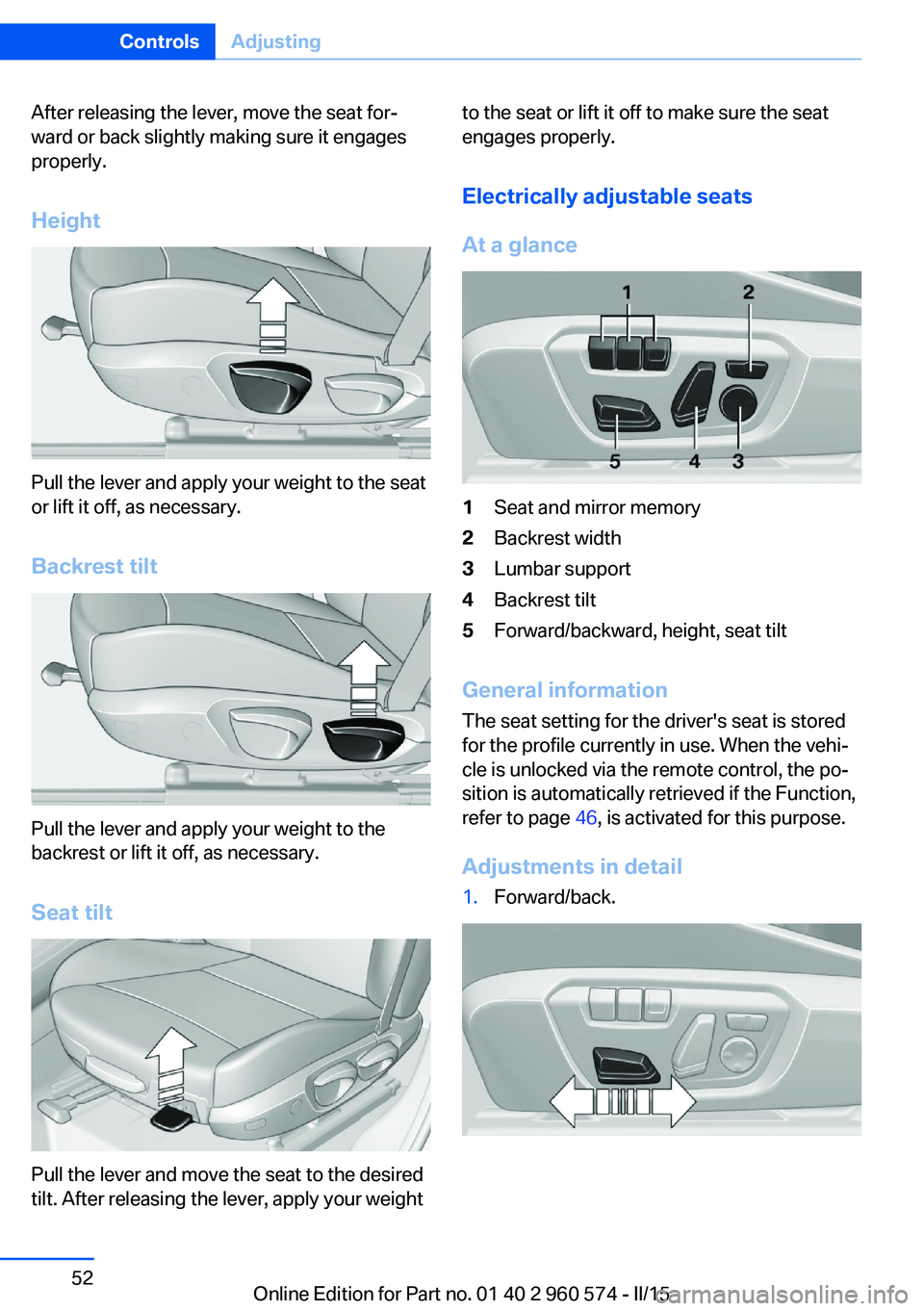 Controls Adjusting

After releasing the lever, move the seat forward or back slightly making sure it engages properly.

Height

Pull the lever and apply your weight to the seat or lift it off, as necessary.

Backrest tilt

Pull the lever and apply your weight to the backrest or lift it off, as necessary.

Seat tilt

Pull the lever and move the seat to the desired tilt. After releasing the lever, apply your weight to the seat or lift it off to make sure the seat engages properly.

Electrically adjustable seats

At a glance

1 2 5 4 3

1 Seat and mirror memory
2 Backrest width
3 Lumbar support
4 Backrest tilt
5 Forward/backward, height, seat tilt

General information

The seat setting for the driver's seat is stored for the profile currently in use. When the vehicle is unlocked via the remote control, the position is automatically retrieved if the Function, refer to page 46, is activated for this purpose.

Adjustments in detail

1. Forward/back.

52

Online Edition for Part no. 01 40 2 960 574 - II/15

carmanualsonline.info