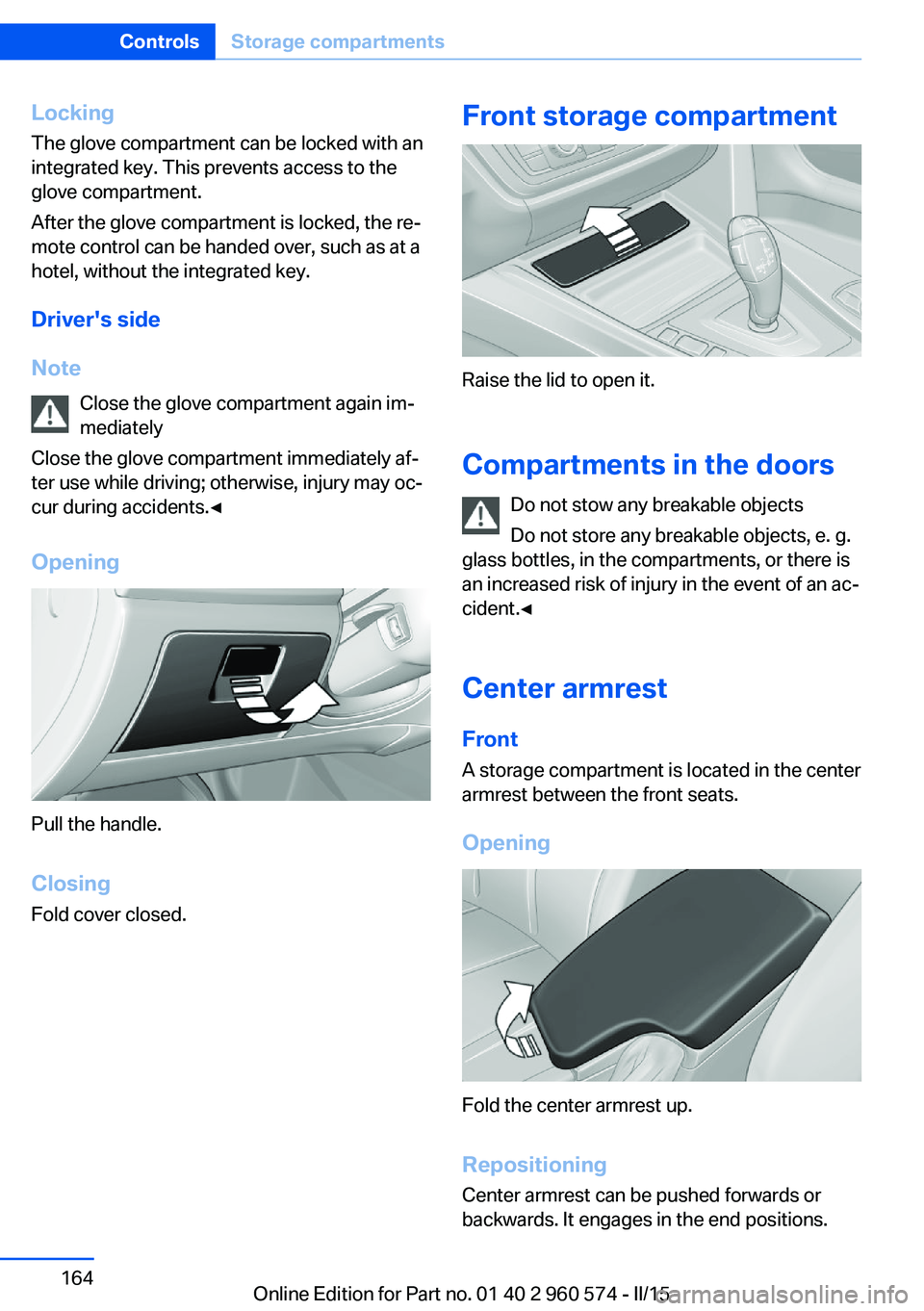 Controls Storage compartments

Locking

The glove compartment can be locked with an integrated key. This prevents access to the glove compartment.

After the glove compartment is locked, the remote control can be handed over, such as at a hotel, without the integrated key.

Driver's side

Note

Close the glove compartment again immediately

Close the glove compartment immediately after use while driving; otherwise, injury may occur during accidents.◄

Opening

Pull the handle.

Closing

Fold cover closed.

Front storage compartment

Raise the lid to open it.

Compartments in the doors

Do not stow any breakable objects

Do not store any breakable objects, e. g. glass bottles, in the compartments, or there is an increased risk of injury in the event of an accident.◄

Center armrest

Front

A storage compartment is located in the center armrest between the front seats.

Opening

Fold the center armrest up.

Repositioning

Center armrest can be pushed forwards or backwards. It engages in the end positions.

164

Online Edition for Part no. 01 40 2 960 574 - II/15

carmanualsonline.info