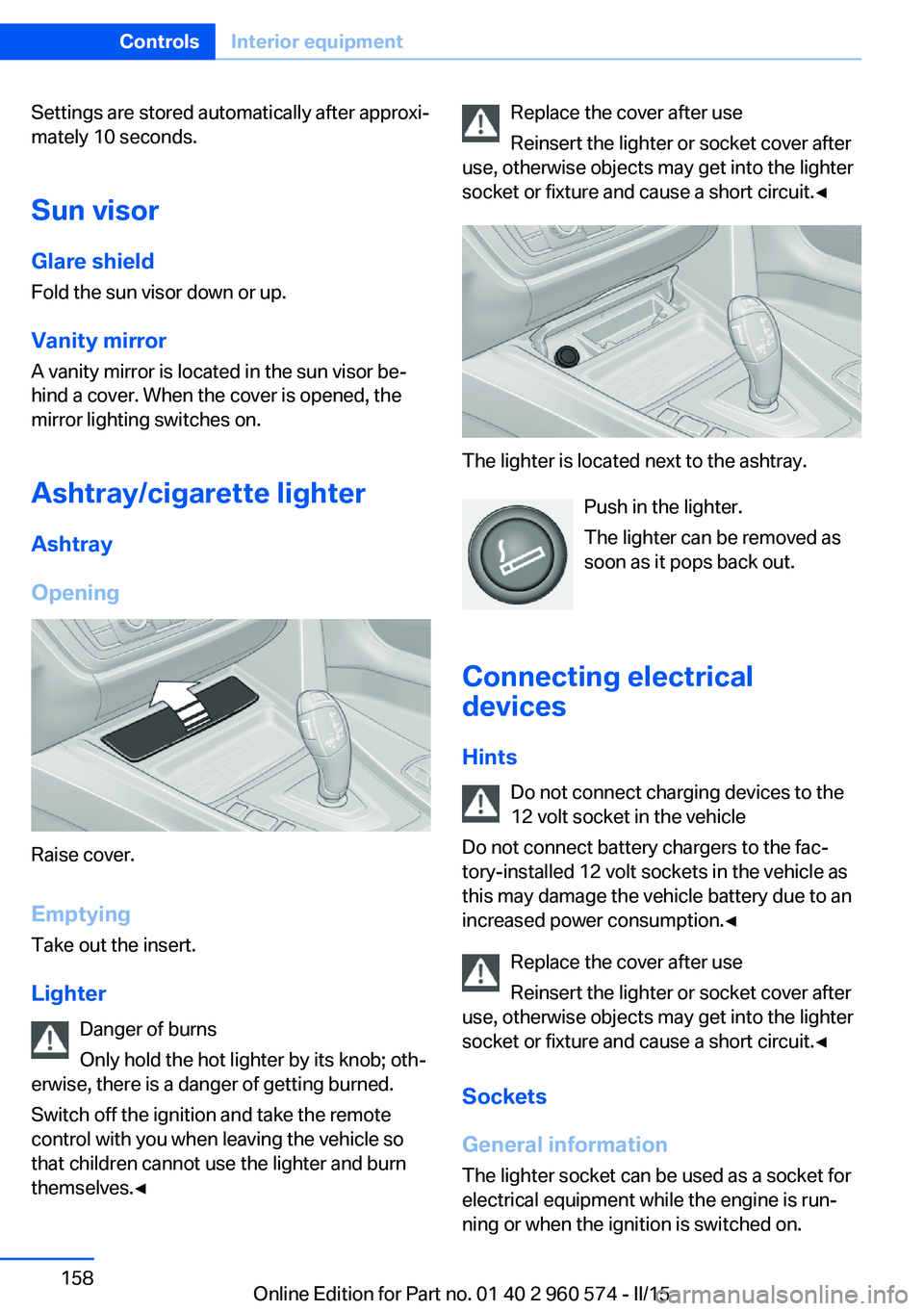 Controls Interior equipment

Settings are stored automatically after approximately 10 seconds.

Sun visor

Glare shield

Fold the sun visor down or up.

Vanity mirror

A vanity mirror is located in the sun visor behind a cover. When the cover is opened, the mirror lighting switches on.

Ashtray/cigarette lighter

Ashtray

Opening

Raise cover.

Emptying

Take out the insert.

Lighter

Danger of burns

Only hold the hot lighter by its knob; otherwise, there is a danger of getting burned.

Switch off the ignition and take the remote control with you when leaving the vehicle so that children cannot use the lighter and burn themselves.◄

Replace the cover after use

Reinsert the lighter or socket cover after use, otherwise objects may get into the lighter socket or fixture and cause a short circuit.◄

The lighter is located next to the ashtray.

Push in the lighter.

The lighter can be removed as soon as it pops back out.

Connecting electrical devices

Hints

Do not connect charging devices to the 12 volt socket in the vehicle

Do not connect battery chargers to the factory-installed 12 volt sockets in the vehicle as this may damage the vehicle battery due to an increased power consumption.◄

Replace the cover after use

Reinsert the lighter or socket cover after use, otherwise objects may get into the lighter socket or fixture and cause a short circuit.◄

Sockets

General information

The lighter socket can be used as a socket for electrical equipment while the engine is running or when the ignition is switched on.

158

Online Edition for Part no. 01 40 2 960 574 - II/15 carmanualsonline.info