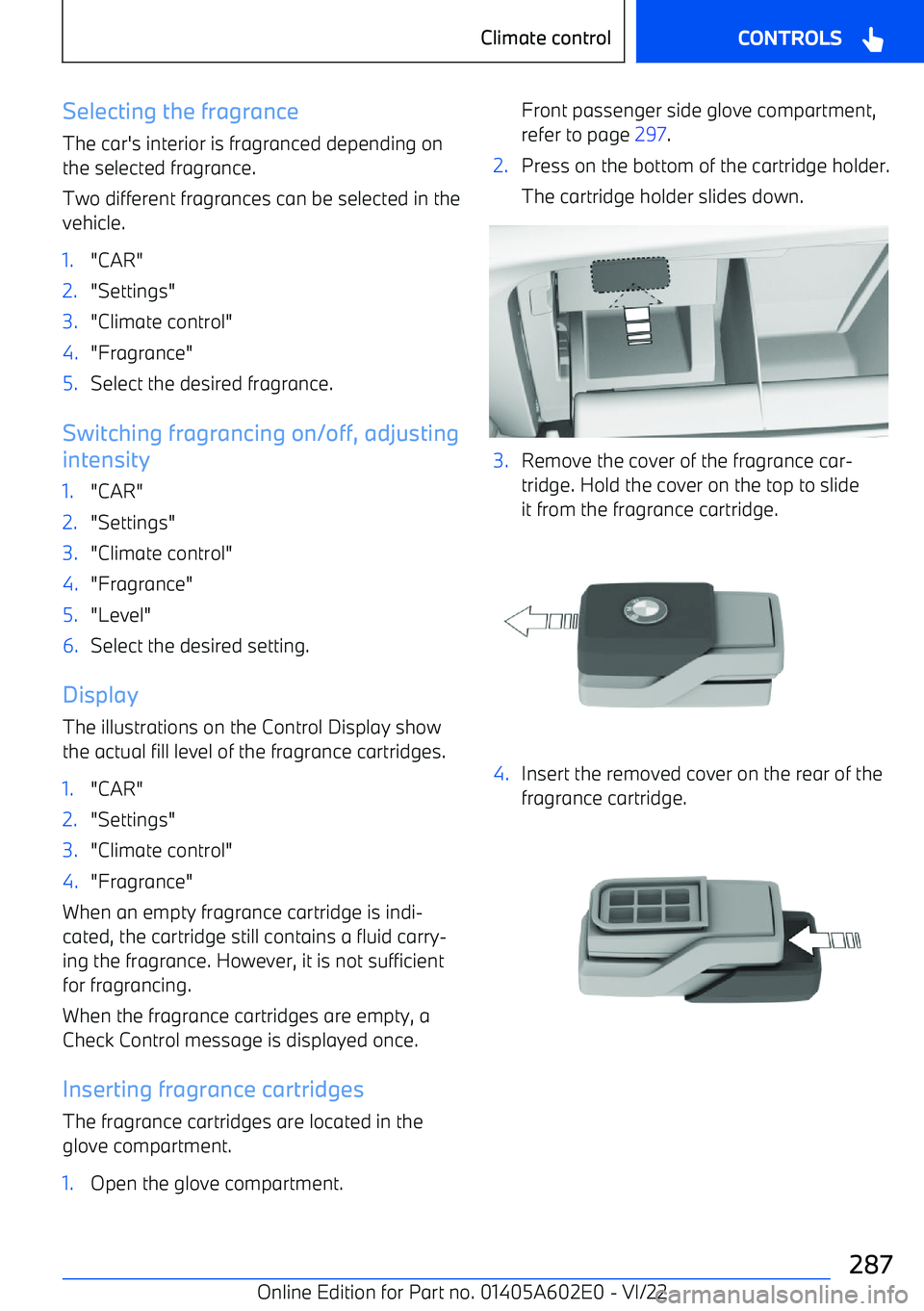 Climate control

CONTROLS

Selecting the fragrance

The car's interior is fragranced depending on the selected fragrance.

Two different fragrances can be selected in the vehicle.

1. "CAR"
2. "Settings"
3. "Climate control"
4. "Fragrance"
5. Select the desired fragrance.

Switching fragrancing on/off, adjusting intensity

1. "CAR"
2. "Settings"
3. "Climate control"
4. "Fragrance"
5. "Level"
6. Select the desired setting.

Display

The illustrations on the Control Display show the actual fill level of the fragrance cartridges.

1. "CAR"
2. "Settings"
3. "Climate control"
4. "Fragrance"

When an empty fragrance cartridge is indicated, the cartridge still contains a fluid carrying the fragrance. However, it is not sufficient for fragrancing.

When the fragrance cartridges are empty, a Check Control message is displayed once.

Inserting fragrance cartridges

The fragrance cartridges are located in the glove compartment.

1. Open the glove compartment.

Front passenger side glove compartment, refer to page 297.

2. Press on the bottom of the cartridge holder.

The cartridge holder slides down.

3. Remove the cover of the fragrance cartridge. Hold the cover on the top to slide it from the fragrance cartridge.

4. Insert the removed cover on the rear of the fragrance cartridge.

287

Online Edition for Part no. 01405A602E0 - VI/22

carmanualsonline.info