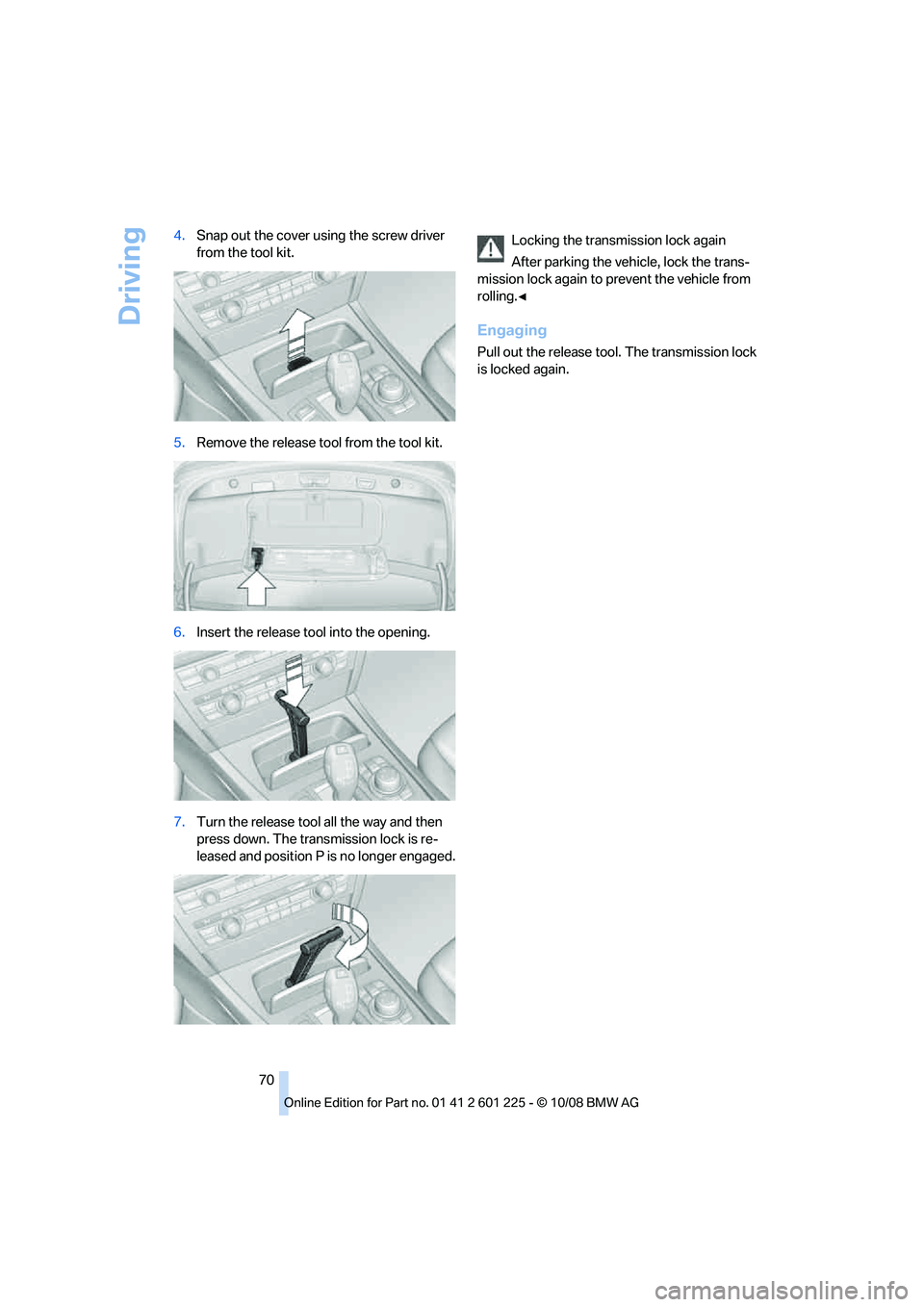 Driving

4. Snap out the cover using the screw driver from the tool kit.

5. Remove the release tool from the tool kit.

6. Insert the release tool into the opening.

7. Turn the release tool all the way and then press down. The transmission lock is released and position P is no longer engaged.

Locking the transmission lock again

After parking the vehicle, lock the transmission lock again to prevent the vehicle from rolling.◄

Engaging

Pull out the release tool. The transmission lock is locked again.

70

Online Edition for Part no. 01 41 2 601 225 - © 10/08 BMW AG

carmanualsonline.info