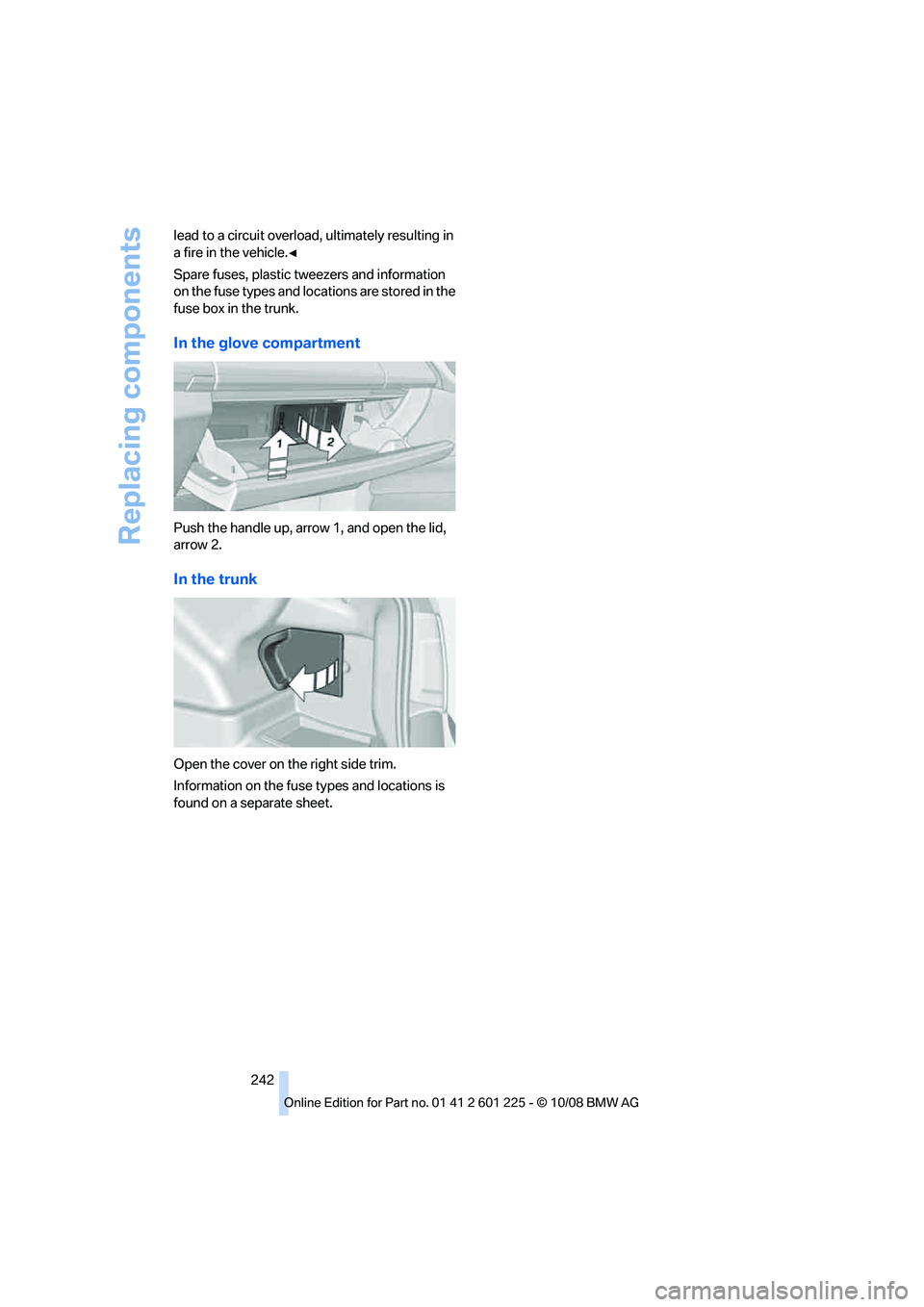 Replacing components

lead to a circuit overload, ultimately resulting in a fire in the vehicle.◄

Spare fuses, plastic tweezers and information on the fuse types and locations are stored in the fuse box in the trunk.

In the glove compartment

1

2

Push the handle up, arrow 1, and open the lid, arrow 2.

In the trunk

Open the cover on the right side trim.

Information on the fuse types and locations is found on a separate sheet.

242

Online Edition for Part no. 01 41 2 601 225 - © 10/08 BMW AG

carmanualsonline.info