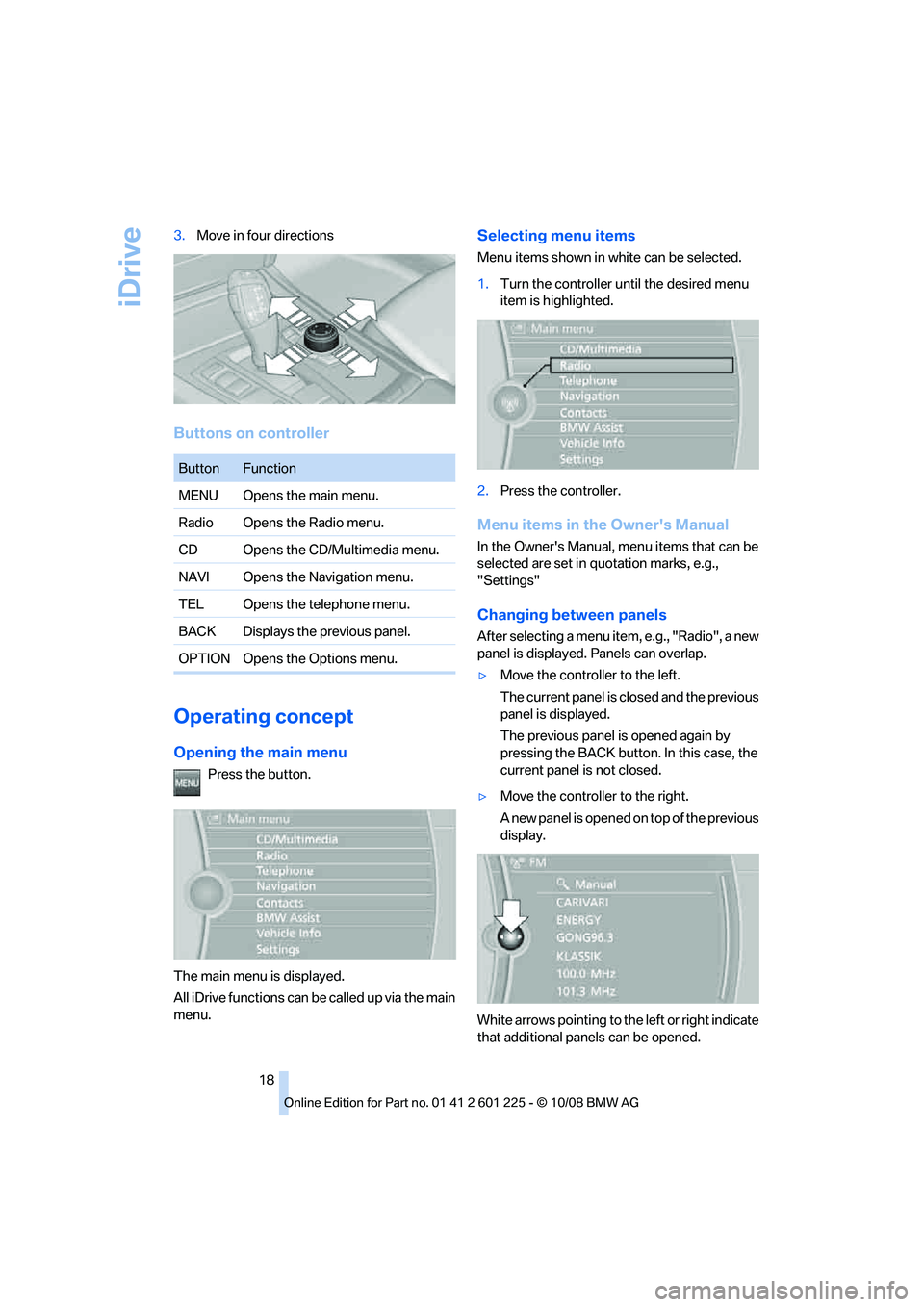 iDrive

3. Move in four directions

Buttons on controller

| Button | Function |
|---|---|
| MENU | Opens the main menu. |
| Radio | Opens the Radio menu. |
| CD | Opens the CD/Multimedia menu. |
| NAVI | Opens the Navigation menu. |
| TEL | Opens the telephone menu. |
| BACK | Displays the previous panel. |
| OPTION | Opens the Options menu. |

Operating concept

Opening the main menu

MENU Press the button.

Main menu
CD/Multimedia
Radio
Telephone
Navigation
Contacts
BMW Assist
Vehicle Info
Settings

The main menu is displayed.

All iDrive functions can be called up via the main menu.

Selecting menu items

Menu items shown in white can be selected.

1. Turn the controller until the desired menu item is highlighted.

Main menu
CD/Multimedia
Radio
Telephone
Navigation
Contacts
BMW Assist
Vehicle Info
Settings

2. Press the controller.

Menu items in the Owner's Manual

In the Owner's Manual, menu items that can be selected are set in quotation marks, e.g., "Settings"

Changing between panels

After selecting a menu item, e.g., "Radio", a new panel is displayed. Panels can overlap.

▷ Move the controller to the left.

The current panel is closed and the previous panel is displayed.

The previous panel is opened again by pressing the BACK button. In this case, the current panel is not closed.

▷ Move the controller to the right.

A new panel is opened on top of the previous display.

FM
Manual
CARIVARI
ENERGY
GONG96.3
KLASSIK
100.0 MHz
101.3 MHz

White arrows pointing to the left or right indicate that additional panels can be opened.

18

Online Edition for Part no. 01 41 2 601 225 - © 10/08 BMW AG

carmanualsonline.info