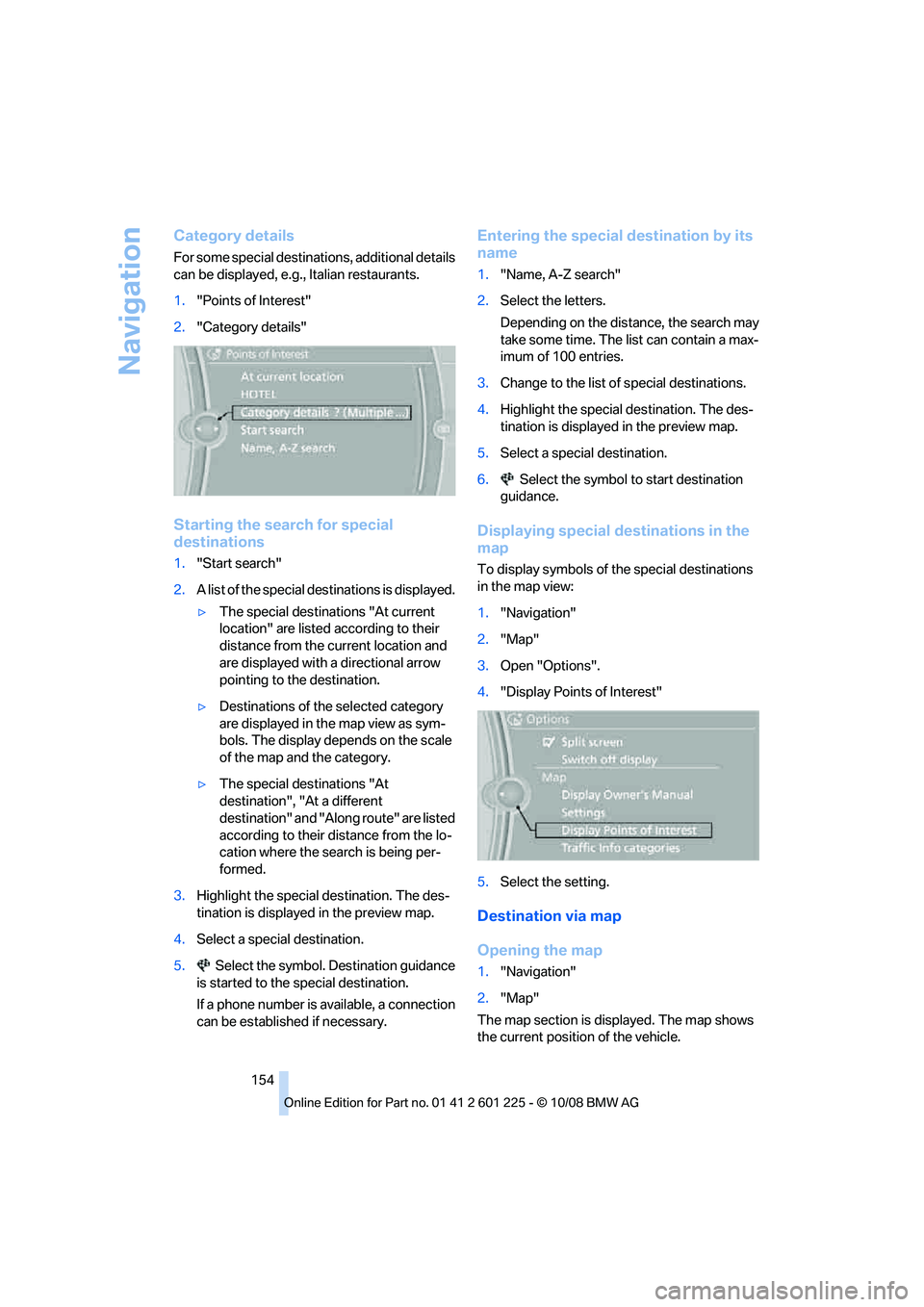 Navigation

Category details

For some special destinations, additional details can be displayed, e.g., Italian restaurants.

1. "Points of Interest"

2. "Category details"

Points of Interest
At current location
HOTEL
Category details ? (Multiple ...)
Start search
Name, A-Z search

Starting the search for special destinations

1. "Start search"

2. A list of the special destinations is displayed.

▷ The special destinations "At current location" are listed according to their distance from the current location and are displayed with a directional arrow pointing to the destination.

▷ Destinations of the selected category are displayed in the map view as symbols. The display depends on the scale of the map and the category.

▷ The special destinations "At destination", "At a different destination" and "Along route" are listed according to their distance from the location where the search is being performed.

3. Highlight the special destination. The destination is displayed in the preview map.

4. Select a special destination.

5. Select the symbol. Destination guidance is started to the special destination.

If a phone number is available, a connection can be established if necessary.

Entering the special destination by its name

1. "Name, A-Z search"

2. Select the letters.

Depending on the distance, the search may take some time. The list can contain a maximum of 100 entries.

3. Change to the list of special destinations.

4. Highlight the special destination. The destination is displayed in the preview map.

5. Select a special destination.

6. Select the symbol to start destination guidance.

Displaying special destinations in the map

To display symbols of the special destinations in the map view:

1. "Navigation"

2. "Map"

3. Open "Options".

4. "Display Points of Interest"

Options
Split screen
Switch off display
Map
Display Owner's Manual
Settings
Display Points of Interest
Traffic Info categories

5. Select the setting.

Destination via map

Opening the map

1. "Navigation"

2. "Map"

The map section is displayed. The map shows the current position of the vehicle.

154

Online Edition for Part no. 01 41 2 601 225 - © 10/08 BMW AG

carmanualsonline.info