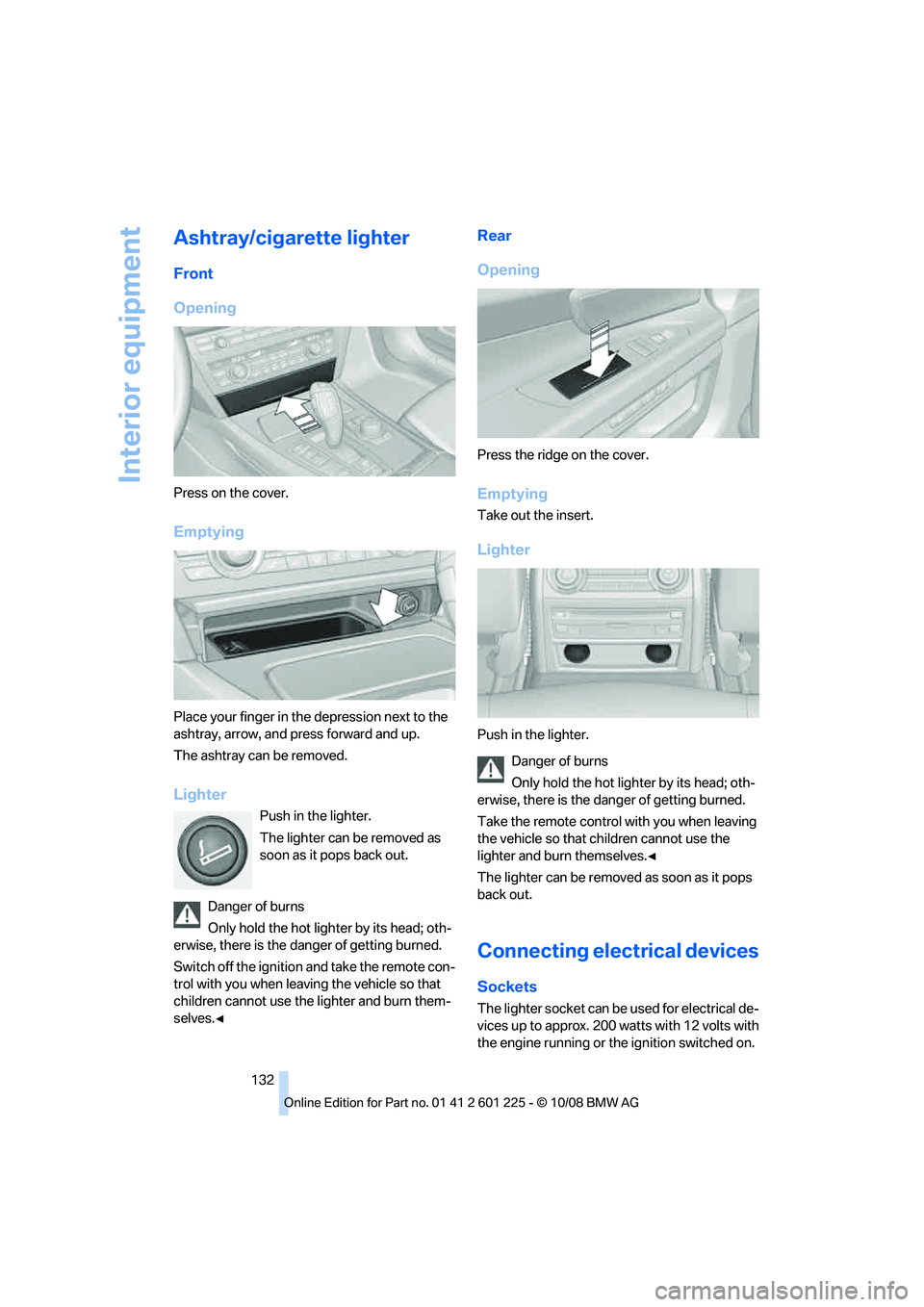 Interior equipment

Ashtray/cigarette lighter

Front

Opening

Press on the cover.

Emptying

Place your finger in the depression next to the ashtray, arrow, and press forward and up.

The ashtray can be removed.

Lighter

Push in the lighter.

The lighter can be removed as soon as it pops back out.

Danger of burns

Only hold the hot lighter by its head; otherwise, there is the danger of getting burned.

Switch off the ignition and take the remote control with you when leaving the vehicle so that children cannot use the lighter and burn themselves.◄

Rear

Opening

Press the ridge on the cover.

Emptying

Take out the insert.

Lighter

Push in the lighter.

Danger of burns

Only hold the hot lighter by its head; otherwise, there is the danger of getting burned.

Take the remote control with you when leaving the vehicle so that children cannot use the lighter and burn themselves.◄

The lighter can be removed as soon as it pops back out.

Connecting electrical devices

Sockets

The lighter socket can be used for electrical devices up to approx. 200 watts with 12 volts with the engine running or the ignition switched on.

132

Online Edition for Part no. 01 41 2 601 225 - © 10/08 BMW AG

carmanualsonline.info