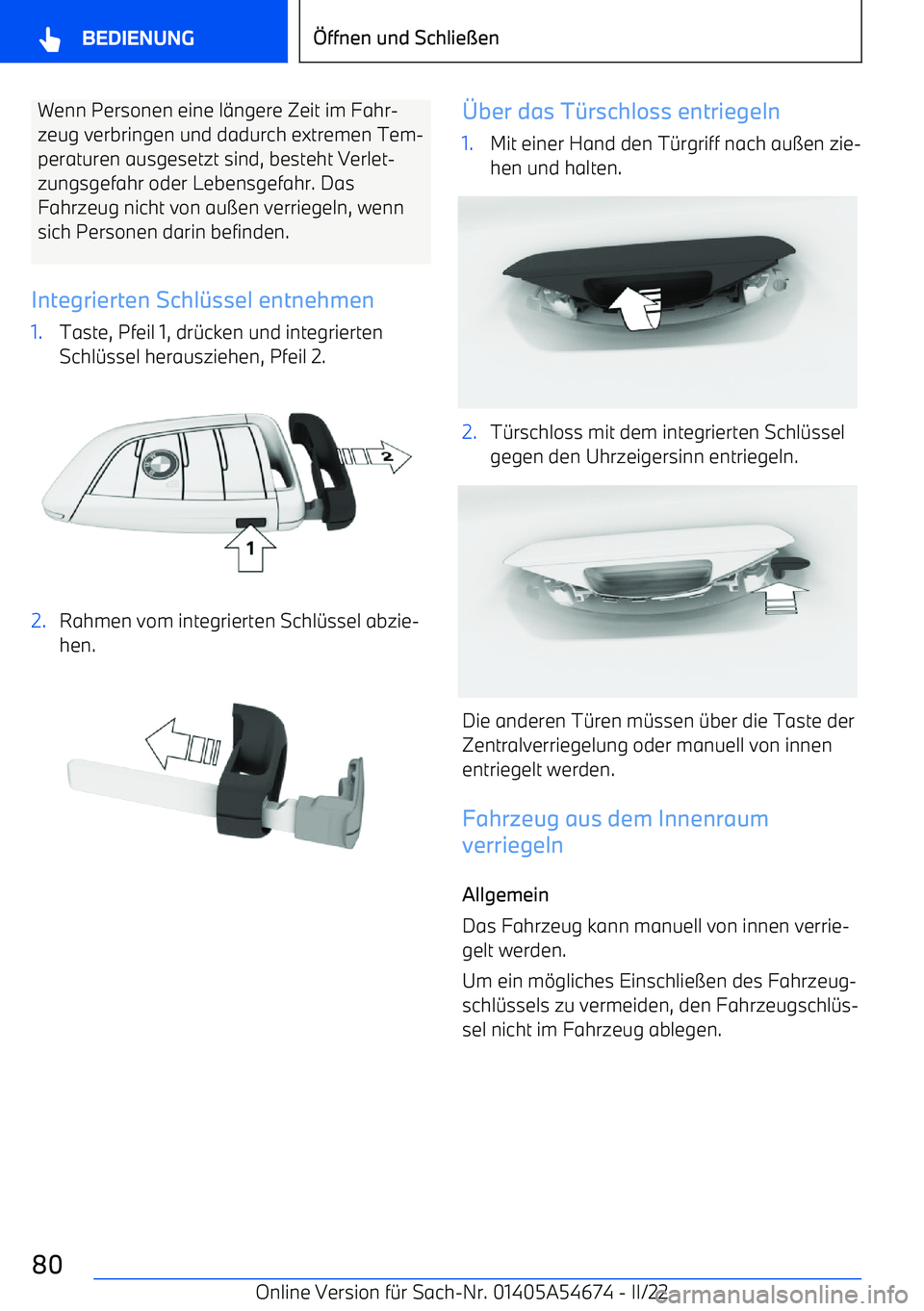 BEDIENUNG

Öffnen und Schließen

Wenn Personen eine längere Zeit im Fahrzeug verbringen und dadurch extremen Temperaturen ausgesetzt sind, besteht Verletzungsgefahr oder Lebensgefahr. Das Fahrzeug nicht von außen verriegeln, wenn sich Personen darin befinden.

Integrierten Schlüssel entnehmen

1. Taste, Pfeil 1, drücken und integrierten Schlüssel herausziehen, Pfeil 2.

2

1

2. Rahmen vom integrierten Schlüssel abziehen.

Über das Türschloss entriegeln

1. Mit einer Hand den Türgriff nach außen ziehen und halten.

2. Türschloss mit dem integrierten Schlüssel gegen den Uhrzeigersinn entriegeln.

Die anderen Türen müssen über die Taste der Zentralverriegelung oder manuell von innen entriegelt werden.

Fahrzeug aus dem Innenraum verriegeln

Allgemein

Das Fahrzeug kann manuell von innen verriegelt werden.

Um ein mögliches Einschließen des Fahrzeugschlüssels zu vermeiden, den Fahrzeugschlüssel nicht im Fahrzeug ablegen.

80

Online Version für Sach-Nr. 01405A54674 - II/22

carmanualsonline.info