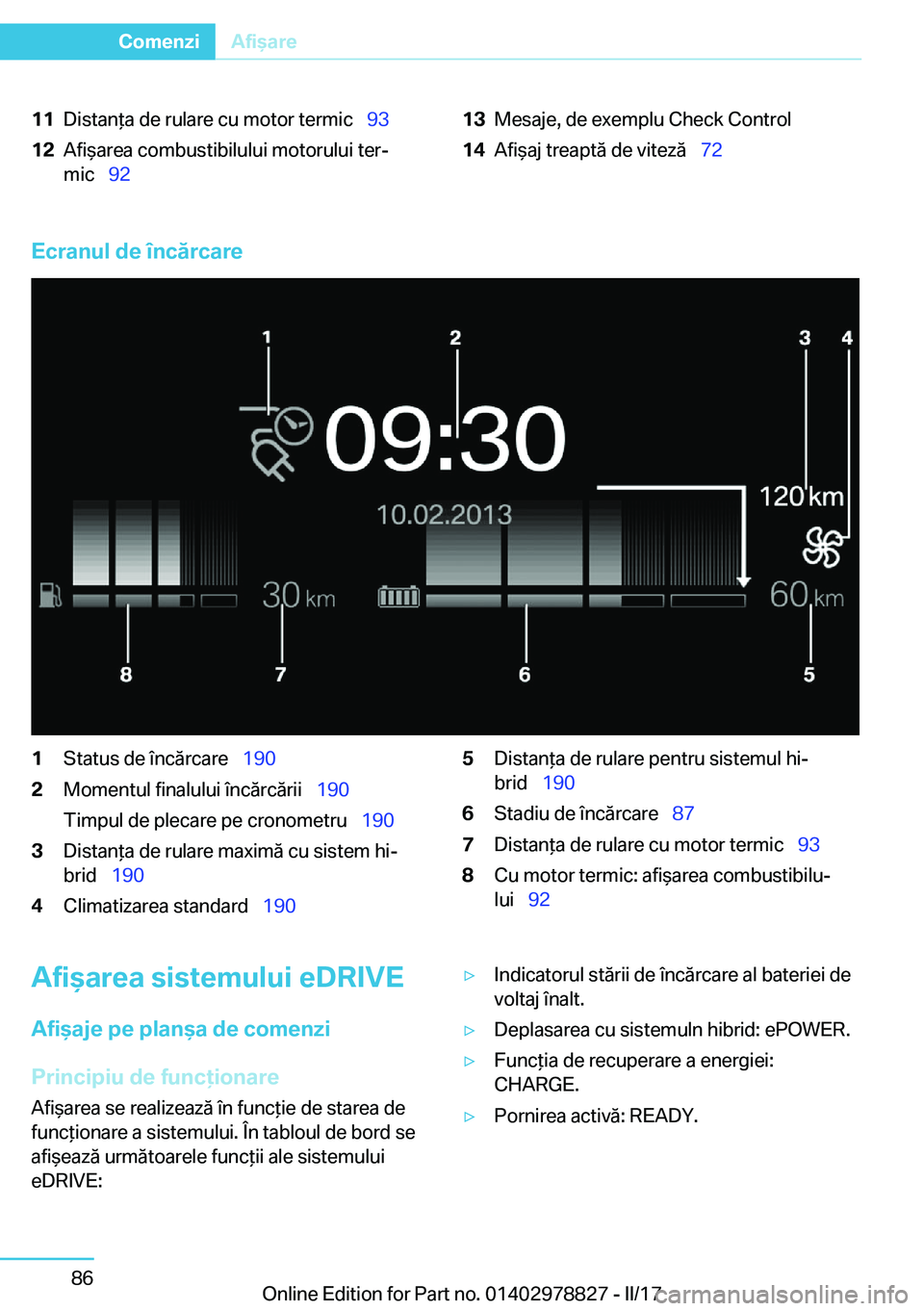 Comenzi Afișare

11 Distanța de rulare cu motor termic 93
12 Afișarea combustibilului motorului termic 92

13 Mesaje, de exemplu Check Control
14 Afișaj treaptă de viteză 72

Ecranul de încărcare

1
2
3
4
09:30
10.02.2013
120 km
30 km
60 km
8
7
6
5

1 Status de încărcare 190
2 Momentul finalului încărcării 190
Timpul de plecare pe cronometru 190
3 Distanța de rulare maximă cu sistem hibrid 190
4 Climatizarea standard 190

5 Distanța de rulare pentru sistemul hibrid 190
6 Stadiu de încărcare 87
7 Distanța de rulare cu motor termic 93
8 Cu motor termic: afișarea combustibilului 92

Afișarea sistemului eDRIVE

Afișaje pe planșa de comenzi

Principiu de funcționare

Afișarea se realizează în funcție de starea de funcționare a sistemului. În tabloul de bord se afișează următoarele funcții ale sistemului eDRIVE:

▷ Indicatorul stării de încărcare al bateriei de voltaj înalt.
▷ Deplasarea cu sistemuln hibrid: ePOWER.
▷ Funcția de recuperare a energiei: CHARGE.
▷ Pornirea activă: READY.

86

Online Edition for Part no. 01402978827 - II/17

carmanualsonline.info