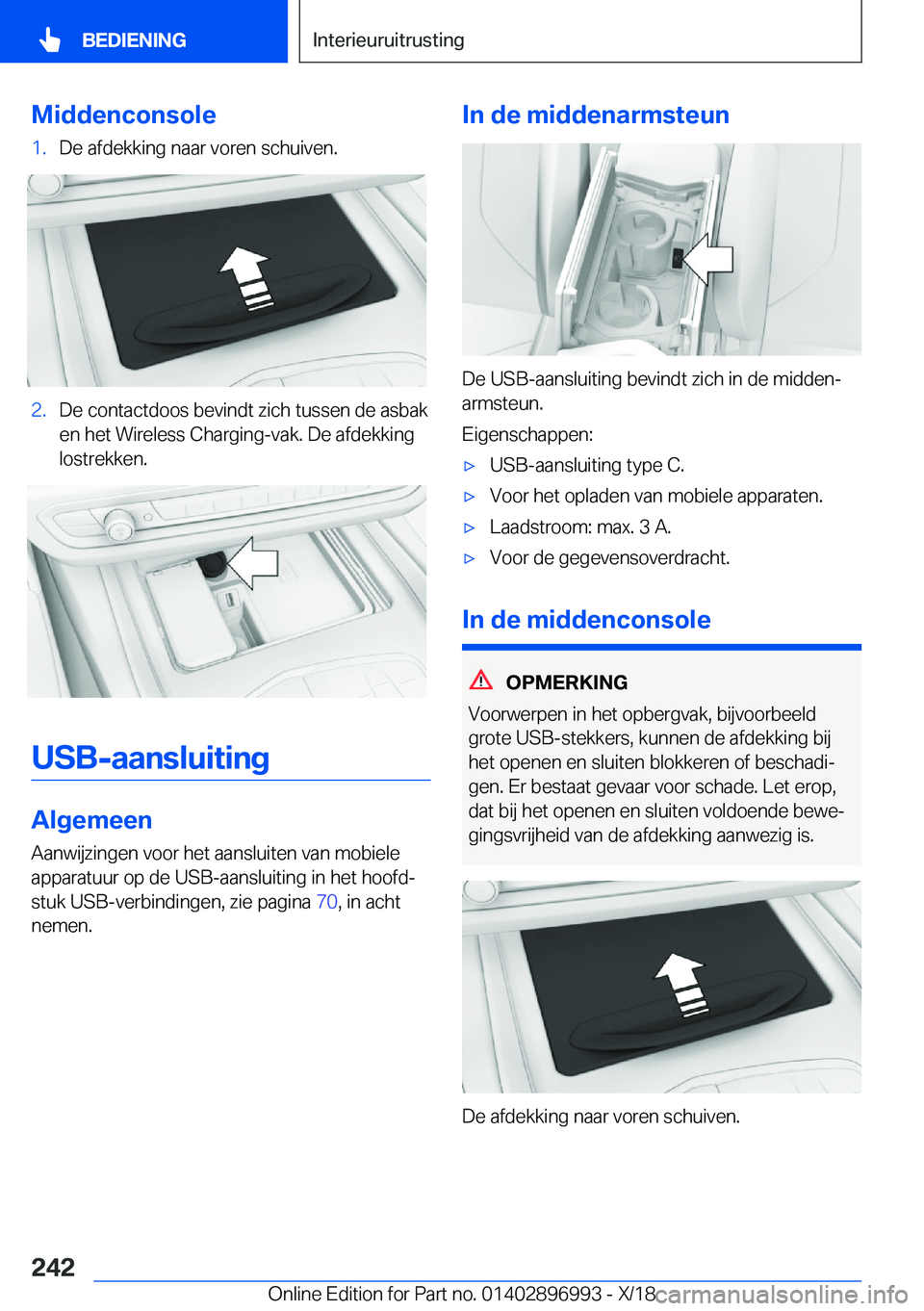 BEDIENING

Interieuruitrusting

Middenconsole

1. De afdekking naar voren schuiven.

2. De contactdoos bevindt zich tussen de asbak en het Wireless Charging-vak. De afdekking lostrekken.

USB-aansluiting

Algemeen

Aanwijzingen voor het aansluiten van mobiele apparatuur op de USB-aansluiting in het hoofdstuk USB-verbindingen, zie pagina 70, in acht nemen.

In de middenarmsteun

De USB-aansluiting bevindt zich in de middenarmsteun.

Eigenschappen:

▷ USB-aansluiting type C.

▷ Voor het opladen van mobiele apparaten.

▷ Laadstroom: max. 3 A.

▷ Voor de gegevensoverdracht.

In de middenconsole

OPMERKING

Voorwerpen in het opbergvak, bijvoorbeeld grote USB-stekkers, kunnen de afdekking bij het openen en sluiten blokkeren of beschadigen. Er bestaat gevaar voor schade. Let erop, dat bij het openen en sluiten voldoende bewegingsvrijheid van de afdekking aanwezig is.

De afdekking naar voren schuiven.

242

Online Edition for Part no. 01402896993 - X/18 carmanualsonline.info