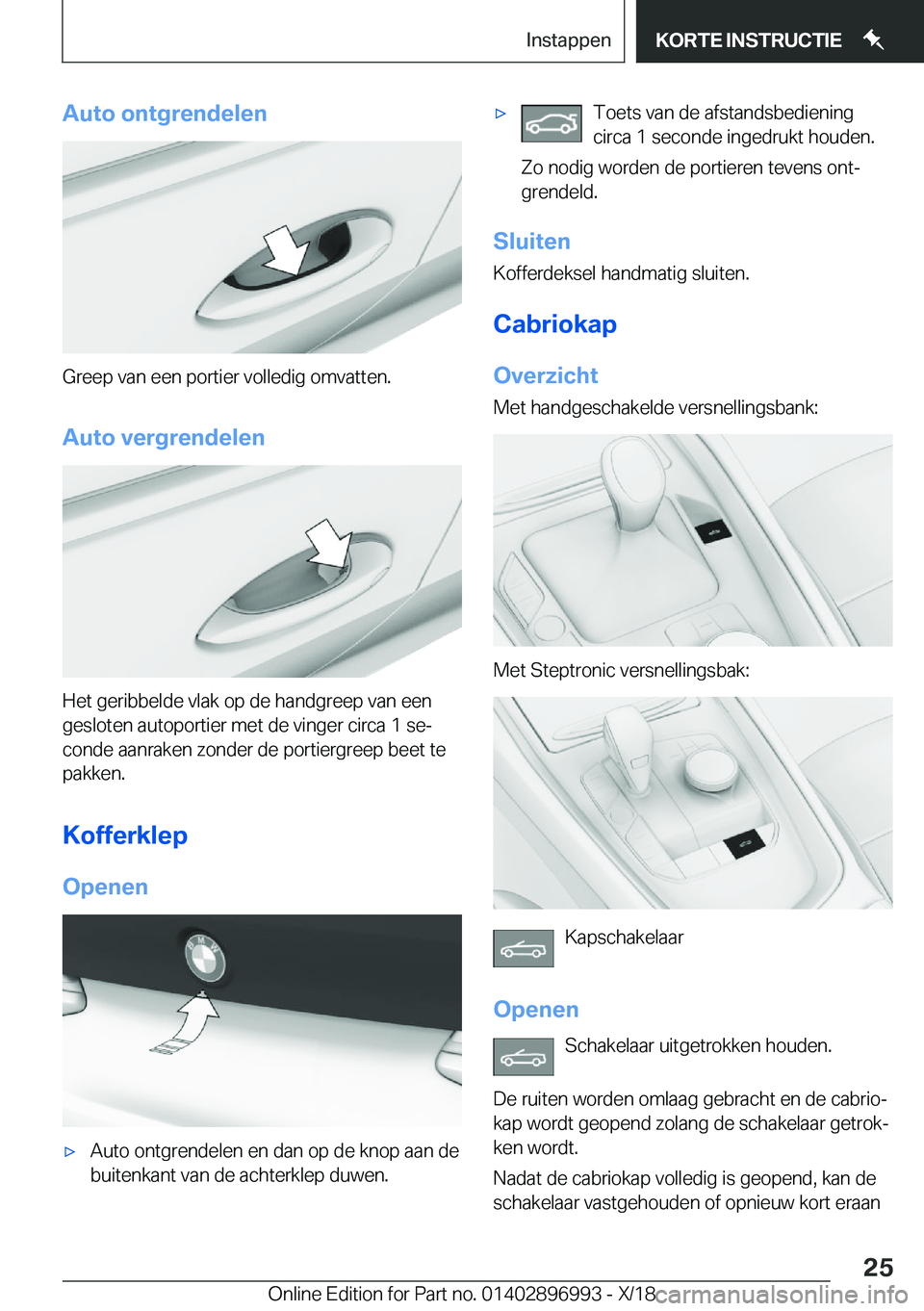 Instappen KORTE INSTRUCTIE

Auto ontgrendelen

Greep van een portier volledig omvatten.

Auto vergrendelen

Het geribbelde vlak op de handgreep van een gesloten autoportier met de vinger circa 1 seconde aanraken zonder de portiergreep beet te pakken.

Kofferklep

Openen

▷ Auto ontgrendelen en dan op de knop aan de buitenkant van de achterklep duwen.

▷ Toets van de afstandsbediening circa 1 seconde ingedrukt houden.

Zo nodig worden de portieren tevens ontgrendeld.

Sluiten

Kofferdeksel handmatig sluiten.

Cabriokap

Overzicht

Met handgeschakelde versnellingsbank:

Met Steptronic versnellingsbak:

Kapschakelaar

Openen

Schakelaar uitgetrokken houden.

De ruiten worden omlaag gebracht en de cabriokap wordt geopend zolang de schakelaar getrokken wordt.

Nadat de cabriokap volledig is geopend, kan de schakelaar vastgehouden of opnieuw kort eraan

25

Online Edition for Part no. 01402896993 - X/18 carmanualsonline.info