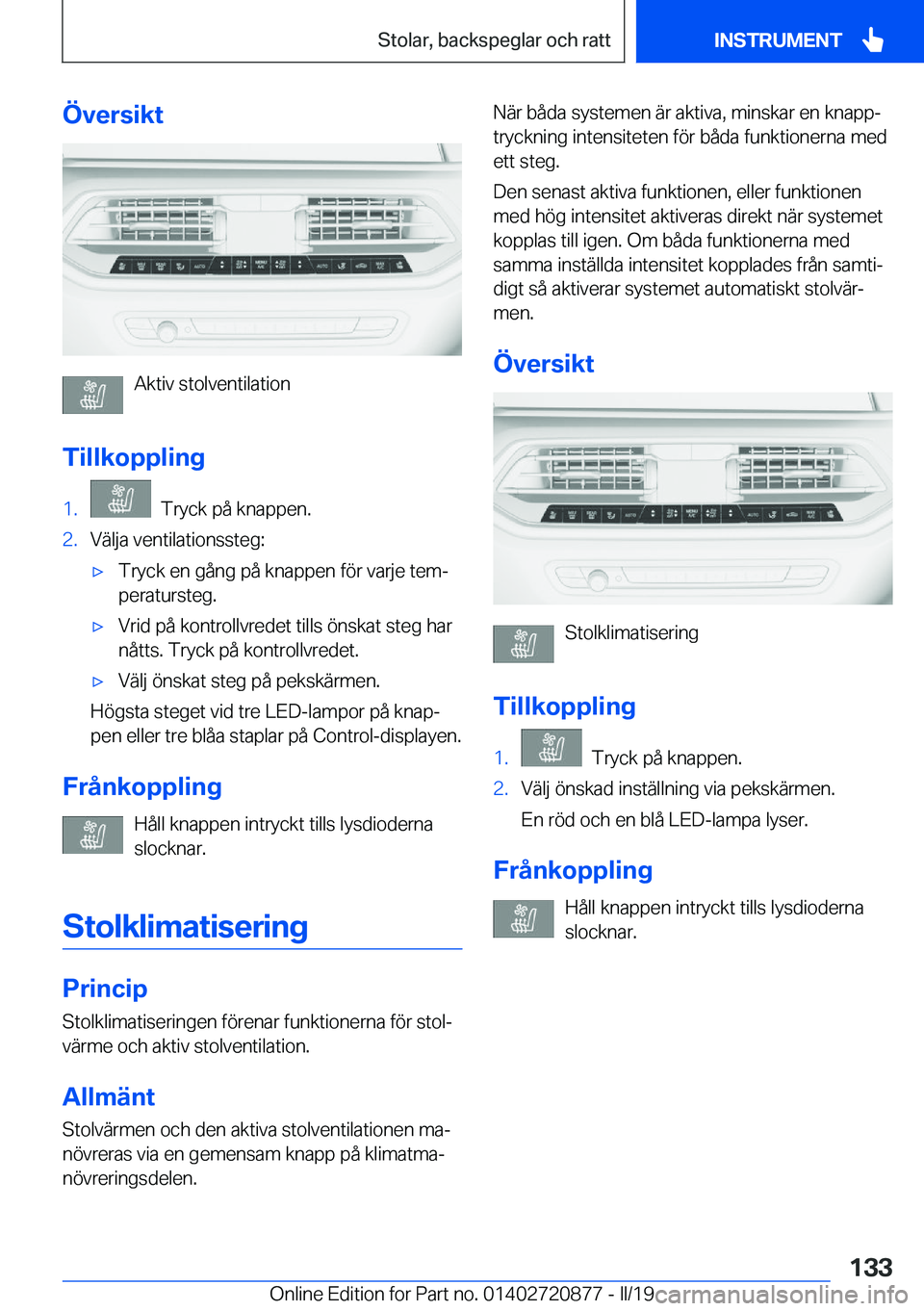 Stolar, backspeglar och ratt

INSTRUMENT

Översikt

Aktiv stolventilation

Tillkoppling

1. Tryck på knappen.

2. Välja ventilationssteg:

▷ Tryck en gång på knappen för varje temperatursteg.

▷ Vrid på kontrollvredet tills önskat steg har nåtts. Tryck på kontrollvredet.

▷ Välj önskat steg på pekskärmen.

Högsta steget vid tre LED-lampor på knappen eller tre blåa staplar på Control-displayen.

Frånkoppling

Håll knappen intryckt tills lysdioderna slocknar.

Stolklimatisering

Princip

Stolklimatiseringen förenar funktionerna för stolvärme och aktiv stolventilation.

Allmänt

Stolvärmen och den aktiva stolventilationen manövreras via en gemensam knapp på klimatmanövreringsdelen.

När båda systemen är aktiva, minskar en knapptryckning intensiteten för båda funktionerna med ett steg.

Den senast aktiva funktionen, eller funktionen med hög intensitet aktiveras direkt när systemet kopplas till igen. Om båda funktionerna med samma inställda intensitet kopplades från samtidigt så aktiverar systemet automatiskt stolvärmen.

Översikt

Stolklimatisering

Tillkoppling

1. Tryck på knappen.

2. Välj önskad inställning via pekskärmen.

En röd och en blå LED-lampa lyser.

Frånkoppling

Håll knappen intryckt tills lysdioderna slocknar.

133

Online Edition for Part no. 01402720877 - II/19 carmanualsonline.info