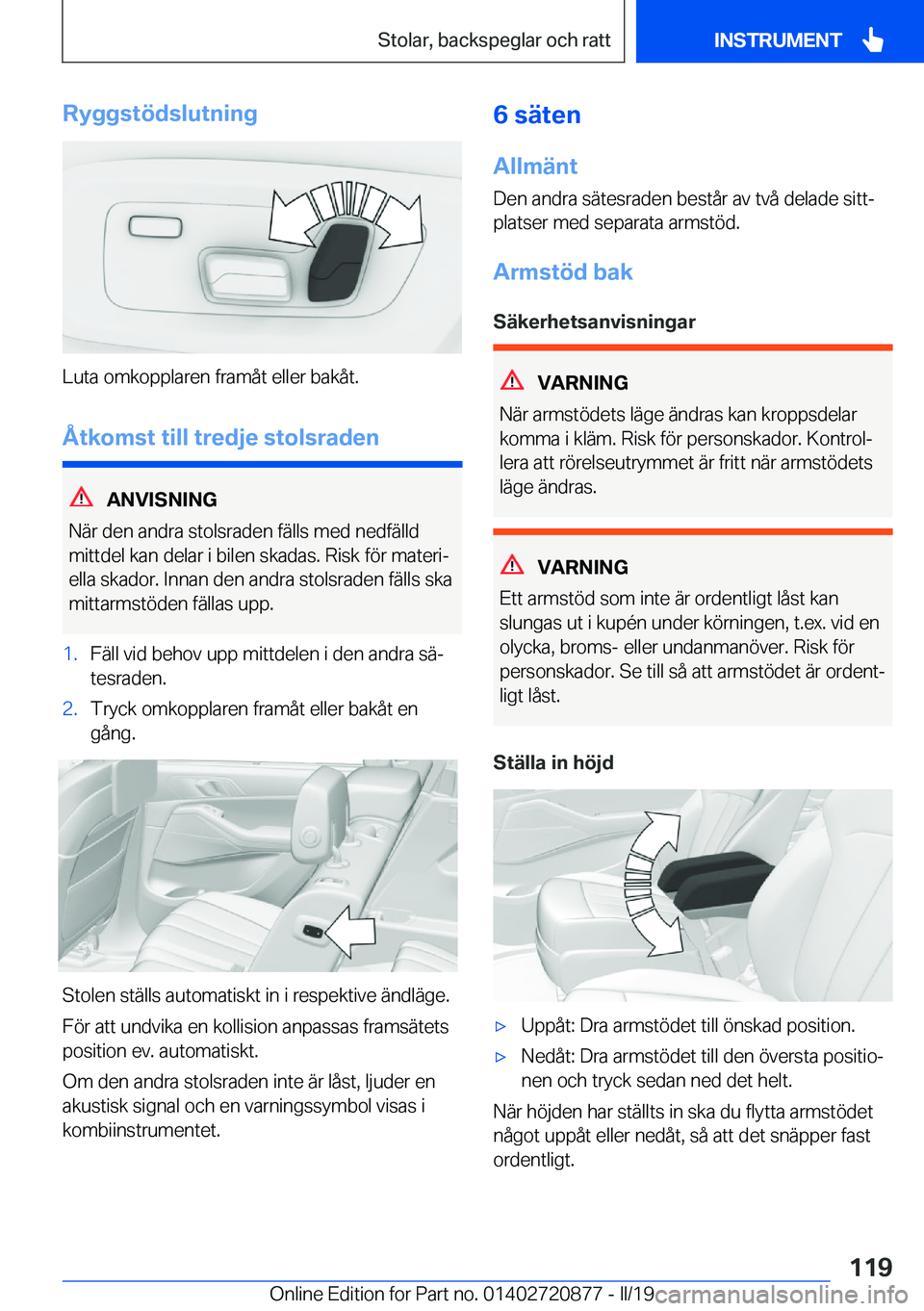 Stolar, backspeglar och ratt

INSTRUMENT

Ryggstödslutning

Luta omkopplaren framåt eller bakåt.

Åtkomst till tredje stolsraden

ANVISNING

När den andra stolsraden fälls med nedfälld mittdel kan delar i bilen skadas. Risk för materiella skador. Innan den andra stolsraden fälls ska mittarmstöden fällas upp.

1. Fäll vid behov upp mittdelen i den andra sätesraden.

2. Tryck omkopplaren framåt eller bakåt en gång.

Stolen ställs automatiskt in i respektive ändläge.

För att undvika en kollision anpassas framsätets position ev. automatiskt.

Om den andra stolsraden inte är låst, ljuder en akustisk signal och en varningssymbol visas i kombiinstrumentet.

6 säten

Allmänt

Den andra sätesraden består av två delade sittplatser med separata armstöd.

Armstöd bak

Säkerhetsanvisningar

VARNING

När armstödets läge ändras kan kroppsdelar komma i kläm. Risk för personskador. Kontrollera att rörelseutrymmet är fritt när armstödets läge ändras.

VARNING

Ett armstöd som inte är ordentligt låst kan slungas ut i kupén under körningen, t.ex. vid en olycka, broms- eller undanmanöver. Risk för personskador. Se till så att armstödet är ordentligt låst.

Ställa in höjd

▷ Uppåt: Dra armstödet till önskad position.

▷ Nedåt: Dra armstödet till den översta positionen och tryck sedan ned det helt.

När höjden har ställts in ska du flytta armstödet något uppåt eller nedåt, så att det snäpper fast ordentligt.

119

Online Edition for Part no. 01402720877 - II/19 carmanualsonline.info