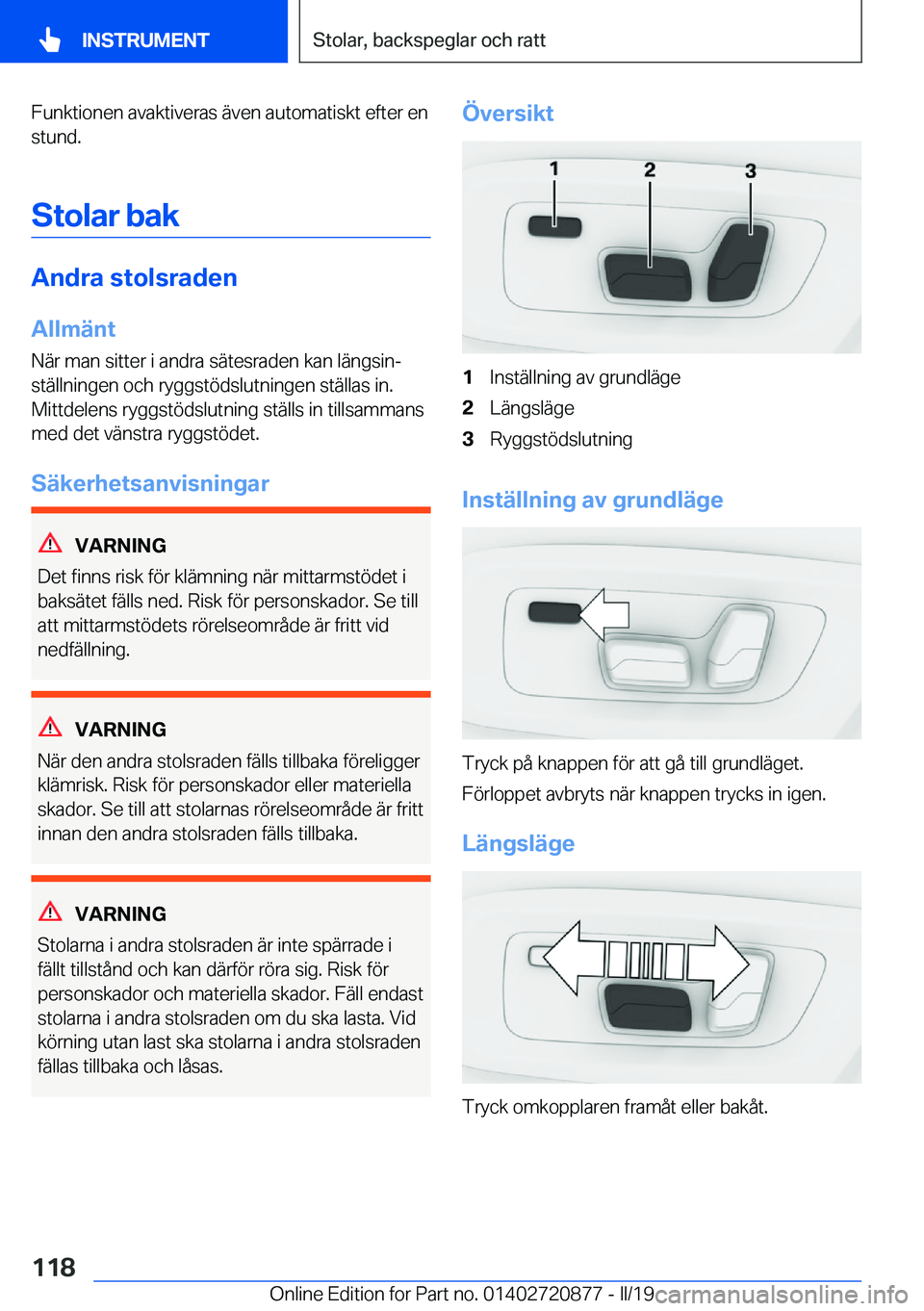 INSTRUMENT

Stolar, backspeglar och ratt

Funktionen avaktiveras även automatiskt efter en stund.

Stolar bak

Andra stolsraden

Allmänt

När man sitter i andra sätesraden kan längsinställningen och ryggstödslutningen ställas in. Mittdelens ryggstödslutning ställs in tillsammans med det vänstra ryggstödet.

Säkerhetsanvisningar

VARNING

Det finns risk för klämning när mittarmstödet i baksätet fälls ned. Risk för personskador. Se till att mittarmstödets rörelseområde är fritt vid nedfällning.

VARNING

När den andra stolsraden fälls tillbaka föreligger klämrisk. Risk för personskador eller materiella skador. Se till att stolarnas rörelseområde är fritt innan den andra stolsraden fälls tillbaka.

VARNING

Stolarna i andra stolsraden är inte spärrade i fällt tillstånd och kan därför röra sig. Risk för personskador och materiella skador. Fäll endast stolarna i andra stolsraden om du ska lasta. Vid körning utan last ska stolarna i andra stolsraden fällas tillbaka och låsas.

Översikt

1 2 3

1 Inställning av grundläge
2 Längsläge
3 Ryggstödslutning

Inställning av grundläge

Tryck på knappen för att gå till grundläget.

Förloppet avbryts när knappen trycks in igen.

Längsläge

Tryck omkopplaren framåt eller bakåt.

118

Online Edition for Part no. 01402720877 - II/19 carmanualsonline.info