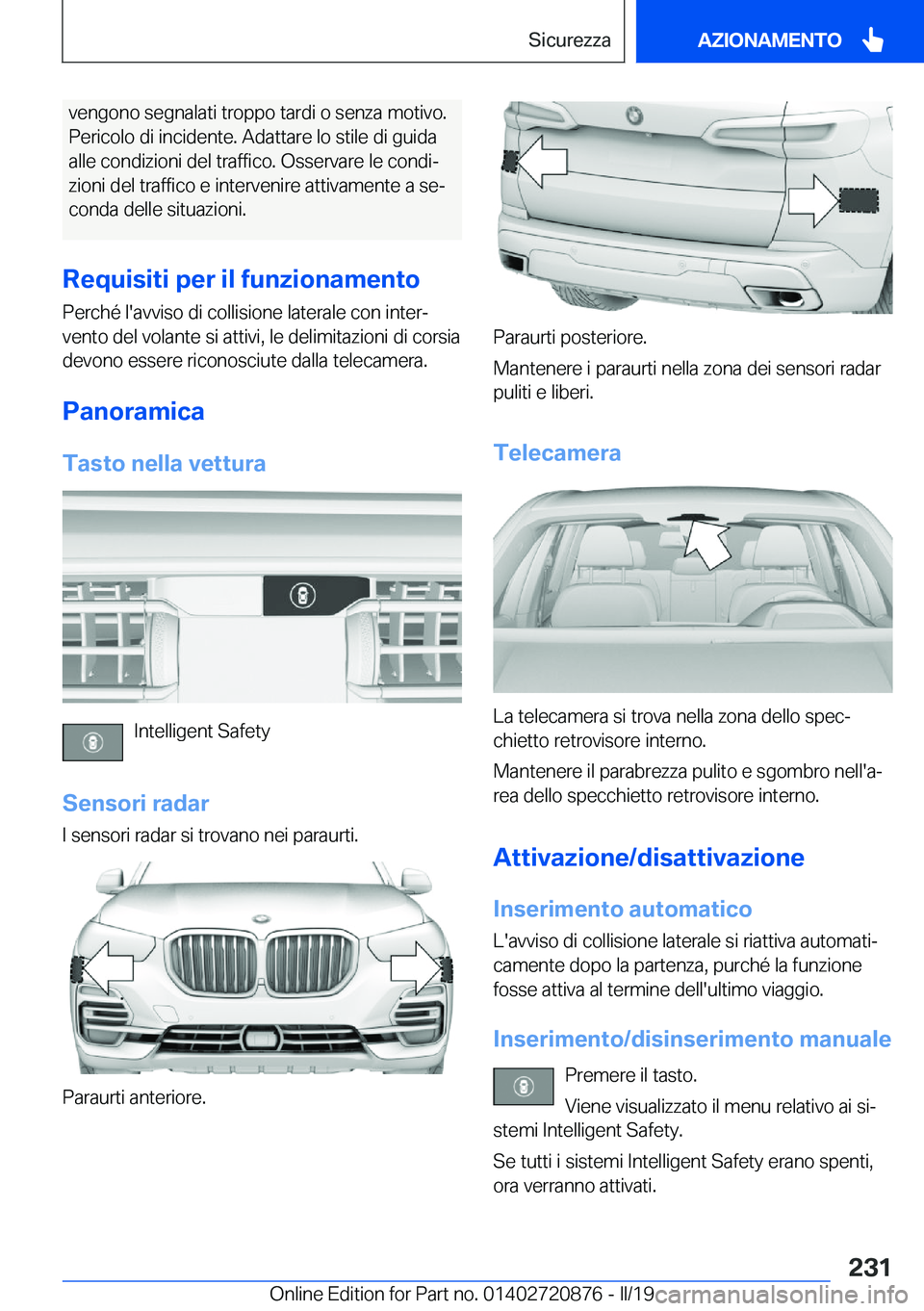 Sicurezza

AZIONAMENTO

vengono segnalati troppo tardi o senza motivo. Pericolo di incidente. Adattare lo stile di guida alle condizioni del traffico. Osservare le condizioni del traffico e intervenire attivamente a seconda delle situazioni.

Requisiti per il funzionamento

Perché l'avviso di collisione laterale con intervento del volante si attivi, le delimitazioni di corsia devono essere riconosciute dalla telecamera.

Panoramica

Tasto nella vettura

Intelligent Safety

Sensori radar

I sensori radar si trovano nei paraurti.

Paraurti anteriore.

Paraurti posteriore.

Mantenere i paraurti nella zona dei sensori radar puliti e liberi.

Telecamera

La telecamera si trova nella zona dello specchietto retrovisore interno.

Mantenere il parabrezza pulito e sgombro nell'area dello specchietto retrovisore interno.

Attivazione/disattivazione

Inserimento automatico

L'avviso di collisione laterale si riattiva automaticamente dopo la partenza, purché la funzione fosse attiva al termine dell'ultimo viaggio.

Inserimento/disinserimento manuale

Premere il tasto.

Viene visualizzato il menu relativo ai sistemi Intelligent Safety.

Se tutti i sistemi Intelligent Safety erano spenti, ora verranno attivati.

231

Online Edition for Part no. 01402720876 - II/19 carmanualsonline.info