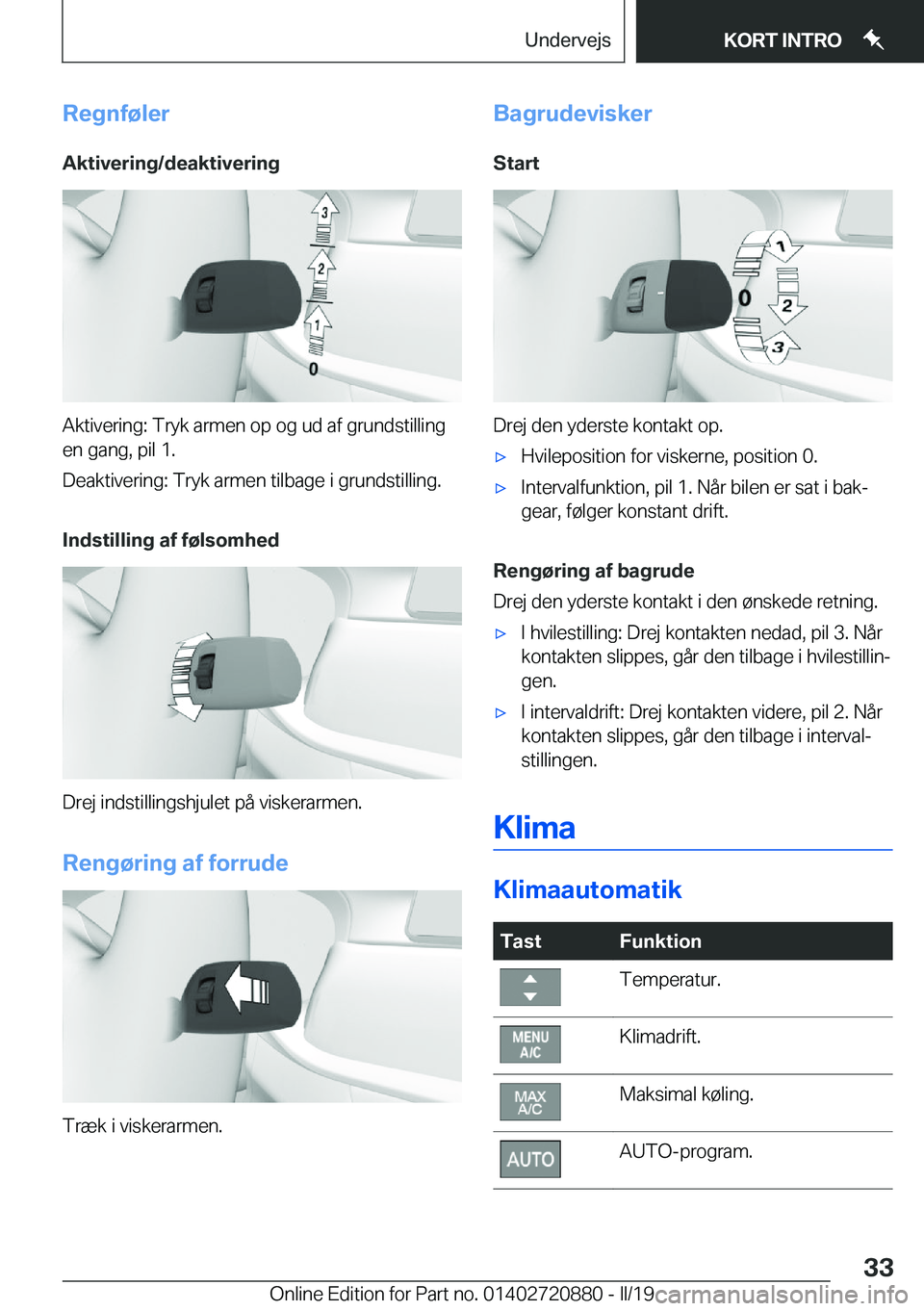 Undervejs

KORT INTRO

Regnføler

Aktivering/deaktivering

3
2
1
0

Aktivering: Tryk armen op og ud af grundstilling en gang, pil 1.

Deaktivering: Tryk armen tilbage i grundstilling.

Indstilling af følsomhed

Drej indstillingshjulet på viskerarmen.

Rengøring af forrude

Træk i viskerarmen.

Bagrudevisker

Start

1
0
2
3

Drej den yderste kontakt op.

▷ Hvileposition for viskerne, position 0.

▷ Intervalfunktion, pil 1. Når bilen er sat i bakgear, følger konstant drift.

Rengøring af bagrude

Drej den yderste kontakt i den ønskede retning.

▷ I hvilestilling: Drej kontakten nedad, pil 3. Når kontakten slippes, går den tilbage i hvilestillingen.

▷ I intervaldrift: Drej kontakten videre, pil 2. Når kontakten slippes, går den tilbage i intervalstillingen.

Klima

Klimaautomatik

| Tast | Funktion |
|---|---|
| | Temperatur. |
| MENU A/C | Klimadrift. |
| MAX A/C | Maksimal køling. |
| AUTO | AUTO-program. |

33

Online Edition for Part no. 01402720880 - II/19

carmanualsonline.info