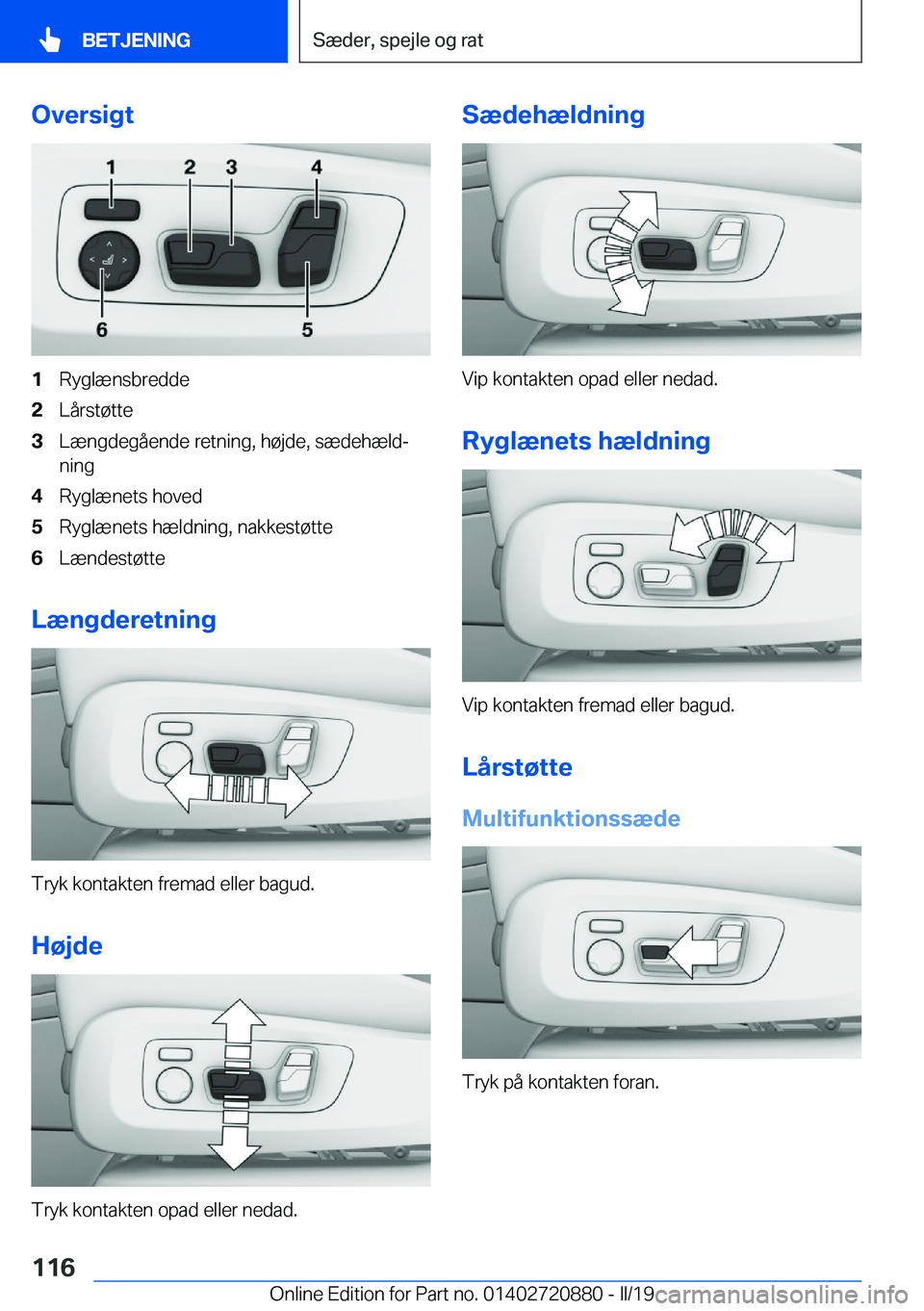 BETJENING

Sæder, spejle og rat

Oversigt

1 2 3 4

6 5

1 Ryglænsbredde
2 Lårstøtte
3 Længdegående retning, højde, sædehældning
4 Ryglænets hoved
5 Ryglænets hældning, nakkestøtte
6 Lændestøtte

Længderetning

Tryk kontakten fremad eller bagud.

Højde

Tryk kontakten opad eller nedad.

Sædehældning

Vip kontakten opad eller nedad.

Ryglænets hældning

Vip kontakten fremad eller bagud.

Lårstøtte

Multifunktionssæde

Tryk på kontakten foran.

116

Online Edition for Part no. 01402720880 - II/19

carmanualsonline.info