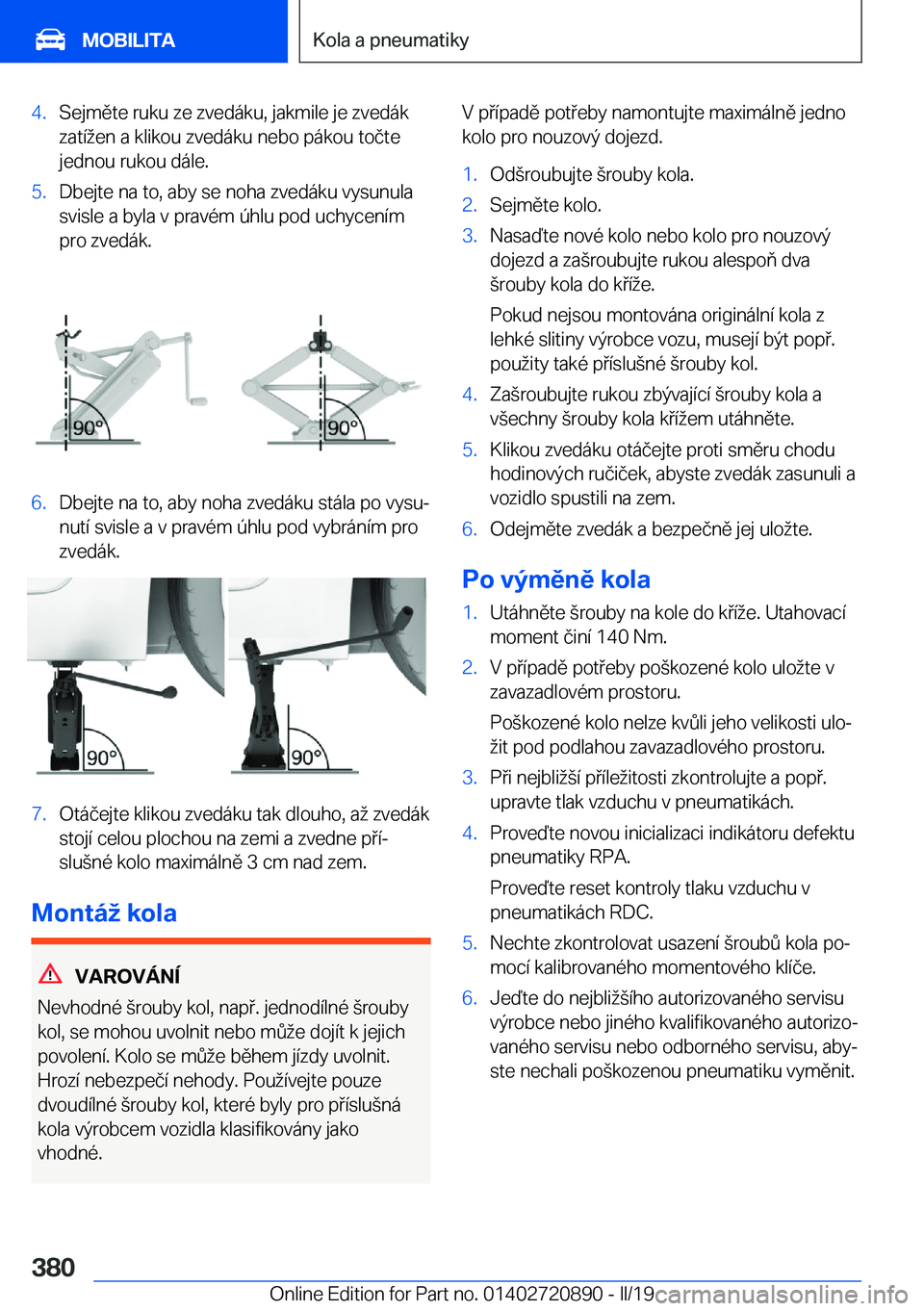 MOBILITA

Kola a pneumatiky

4. Sejměte ruku ze zvedáku, jakmile je zvedák zatížen a klikou zvedáku nebo pákou točte jednou rukou dále.

5. Dbejte na to, aby se noha zvedáku vysunula svisle a byla v pravém úhlu pod uchycením pro zvedák.

90°

90°

6. Dbejte na to, aby noha zvedáku stála po vysunutí svisle a v pravém úhlu pod vybráním pro zvedák.

90°

90°

7. Otáčejte klikou zvedáku tak dlouho, až zvedák stojí celou plochou na zemi a zvedne příslušné kolo maximálně 3 cm nad zem.

Montáž kola

VAROVÁNÍ

Nevhodné šrouby kol, např. jednodílné šrouby kol, se mohou uvolnit nebo může dojít k jejich povolení. Kolo se může během jízdy uvolnit. Hrozí nebezpečí nehody. Používejte pouze dvoudílné šrouby kol, které byly pro příslušná kola výrobcem vozidla klasifikovány jako vhodné.

V případě potřeby namontujte maximálně jedno kolo pro nouzový dojezd.

1. Odšroubujte šrouby kola.

2. Sejměte kolo.

3. Nasaďte nové kolo nebo kolo pro nouzový dojezd a zašroubujte rukou alespoň dva šrouby kola do kříže.

Pokud nejsou montována originální kola z lehké slitiny výrobce vozu, musejí být popř. použity také příslušné šrouby kol.

4. Zašroubujte rukou zbývající šrouby kola a všechny šrouby kola křížem utáhněte.

5. Klikou zvedáku otáčejte proti směru chodu hodinových ručiček, abyste zvedák zasunuli a vozidlo spustili na zem.

6. Odejměte zvedák a bezpečně jej uložte.

Po výměně kola

1. Utáhněte šrouby na kole do kříže. Utahovací moment činí 140 Nm.

2. V případě potřeby poškozené kolo uložte v zavazadlovém prostoru.

Poškozené kolo nelze kvůli jeho velikosti uložit pod podlahou zavazadlového prostoru.

3. Při nejbližší příležitosti zkontrolujte a popř. upravte tlak vzduchu v pneumatikách.

4. Proveďte novou inicializaci indikátoru defektu pneumatiky RPA.

Proveďte reset kontroly tlaku vzduchu v pneumatikách RDC.

5. Nechte zkontrolovat usazení šroubů kola pomocí kalibrovaného momentového klíče.

6. Jeďte do nejbližšího autorizovaného servisu výrobce nebo jiného kvalifikovaného autorizovaného servisu nebo odborného servisu, abyste nechali poškozenou pneumatiku vyměnit.

380

Online Edition for Part no. 01402720890 - II/19 carmanualsonline.info