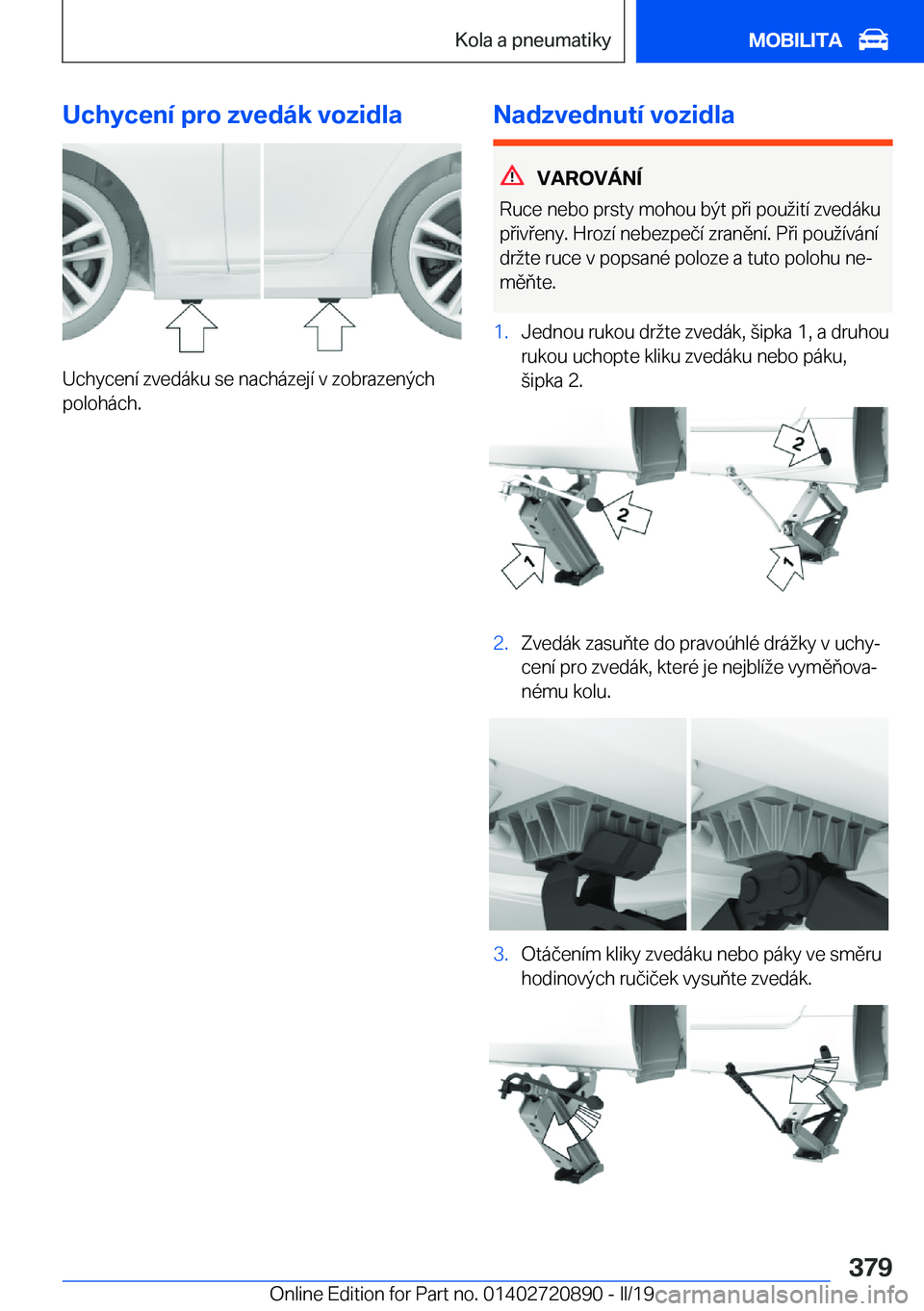 Kola a pneumatiky

MOBILITA

Uchycení pro zvedák vozidla

Uchycení zvedáku se nacházejí v zobrazených polohách.

Nadzvednutí vozidla

VAROVÁNÍ

Ruce nebo prsty mohou být při použití zvedáku přivřeny. Hrozí nebezpečí zranění. Při používání držte ruce v popsané poloze a tuto polohu neměňte.

1. Jednou rukou držte zvedák, šipka 1, a druhou rukou uchopte kliku zvedáku nebo páku, šipka 2.

2
1
2
1

2. Zvedák zasuňte do pravoúhlé drážky v uchycení pro zvedák, které je nejblíže vyměňovanému kolu.

3. Otáčením kliky zvedáku nebo páky ve směru hodinových ručiček vysuňte zvedák.

379

Online Edition for Part no. 01402720890 - II/19 carmanualsonline.info