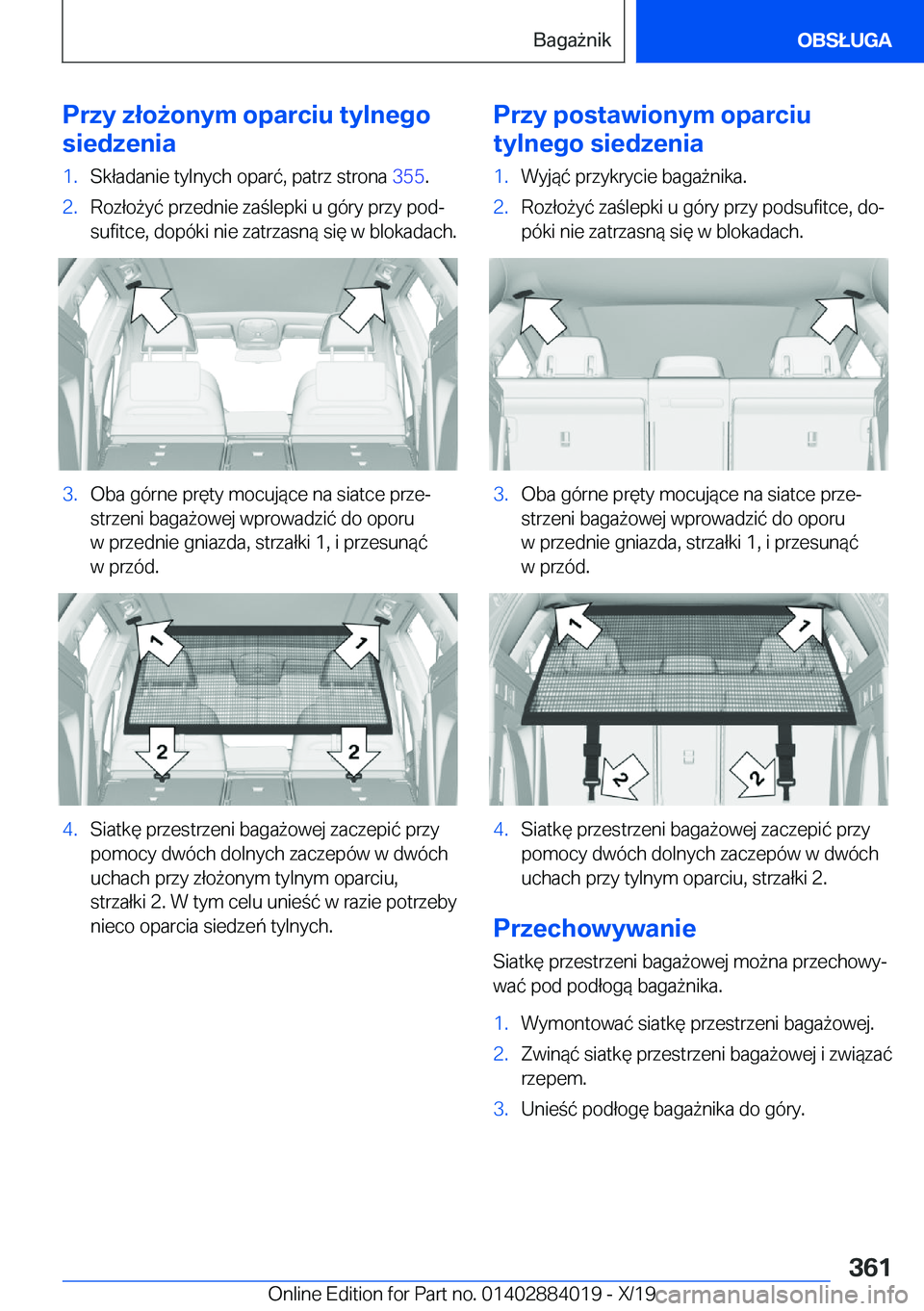 Bagażnik

OBSŁUGA

Przy złożonym oparciu tylnego siedzenia

1. Składanie tylnych oparć, patrz strona 355.

2. Rozłożyć przednie zaślepki u góry przy podsufitce, dopóki nie zatrzasną się w blokadach.

3. Oba górne pręty mocujące na siatce przestrzeni bagażowej wprowadzić do oporu w przednie gniazda, strzałki 1, i przesunąć w przód.

1 1 2 2

4. Siatkę przestrzeni bagażowej zaczepić przy pomocy dwóch dolnych zaczepów w dwóch uchach przy złożonym tylnym oparciu, strzałki 2. W tym celu unieść w razie potrzeby nieco oparcia siedzeń tylnych.

Przy postawionym oparciu tylnego siedzenia

1. Wyjąć przykrycie bagażnika.

2. Rozłożyć zaślepki u góry przy podsufitce, dopóki nie zatrzasną się w blokadach.

3. Oba górne pręty mocujące na siatce przestrzeni bagażowej wprowadzić do oporu w przednie gniazda, strzałki 1, i przesunąć w przód.

1 1 2 2

4. Siatkę przestrzeni bagażowej zaczepić przy pomocy dwóch dolnych zaczepów w dwóch uchach przy tylnym oparciu, strzałki 2.

Przechowywanie

Siatkę przestrzeni bagażowej można przechowywać pod podłogą bagażnika.

1. Wymontować siatkę przestrzeni bagażowej.

2. Zwinąć siatkę przestrzeni bagażowej i związać rzepem.

3. Unieść podłogę bagażnika do góry.

361

Online Edition for Part no. 01402884019 - X/19 carmanualsonline.info