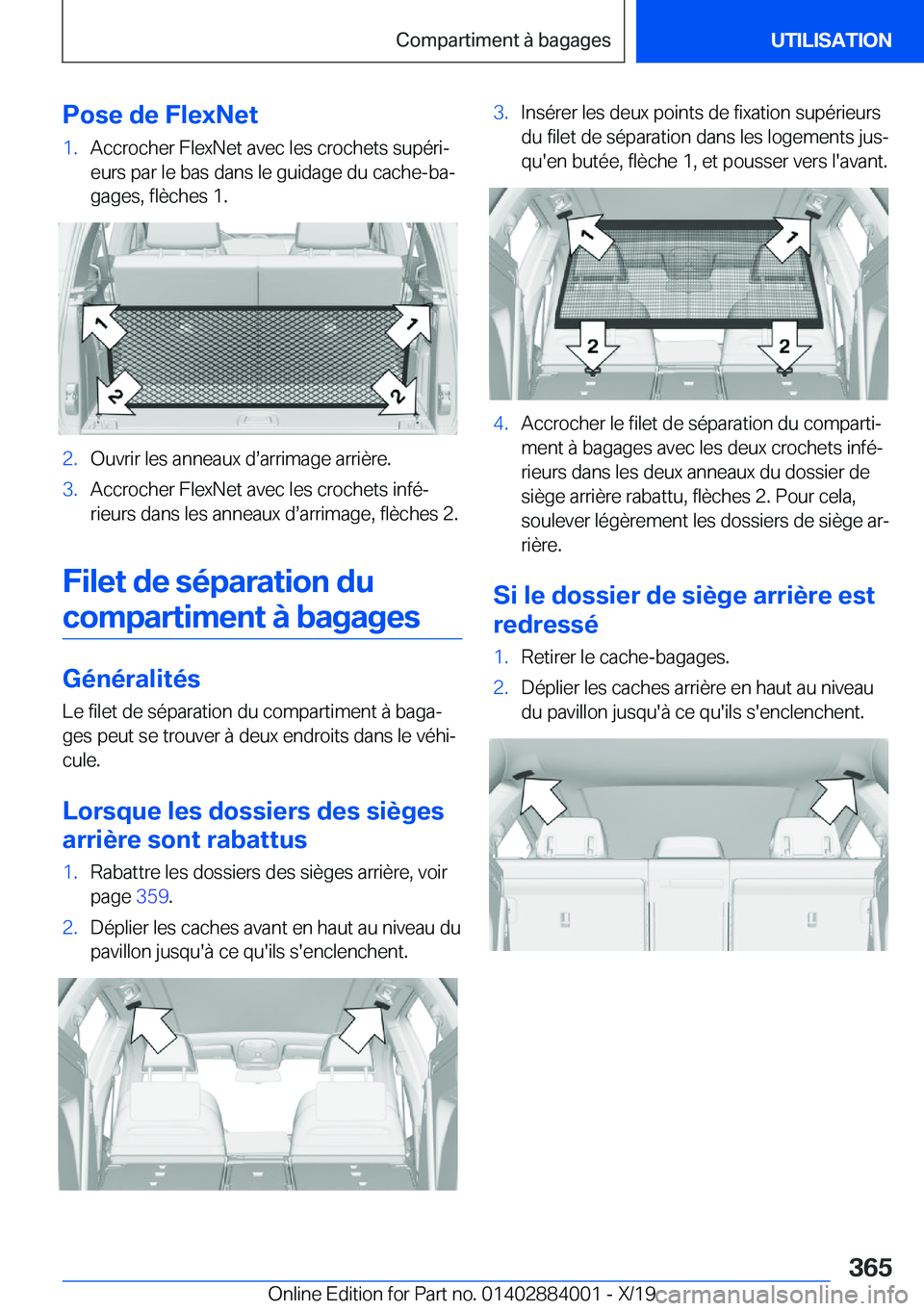 Compartiment à bagages

UTILISATION

Pose de FlexNet

1. Accrocher FlexNet avec les crochets supérieurs par le bas dans le guidage du cache-bagages, flèches 1.

1 1 2 2

2. Ouvrir les anneaux d'arrimage arrière.

3. Accrocher FlexNet avec les crochets inférieurs dans les anneaux d'arrimage, flèches 2.

Filet de séparation du compartiment à bagages

Généralités

Le filet de séparation du compartiment à bagages peut se trouver à deux endroits dans le véhicule.

Lorsque les dossiers des sièges arrière sont rabattus

1. Rabattre les dossiers des sièges arrière, voir page 359.

2. Déplier les caches avant en haut au niveau du pavillon jusqu'à ce qu'ils s'enclenchent.

3. Insérer les deux points de fixation supérieurs du filet de séparation dans les logements jusqu'en butée, flèche 1, et pousser vers l'avant.

1 1 2 2

4. Accrocher le filet de séparation du compartiment à bagages avec les deux crochets inférieurs dans les deux anneaux du dossier de siège arrière rabattu, flèches 2. Pour cela, soulever légèrement les dossiers de siège arrière.

Si le dossier de siège arrière est redressé

1. Retirer le cache-bagages.

2. Déplier les caches arrière en haut au niveau du pavillon jusqu'à ce qu'ils s'enclenchent.

365

Online Edition for Part no. 01402884001 - X/19

carmanualsonline.info