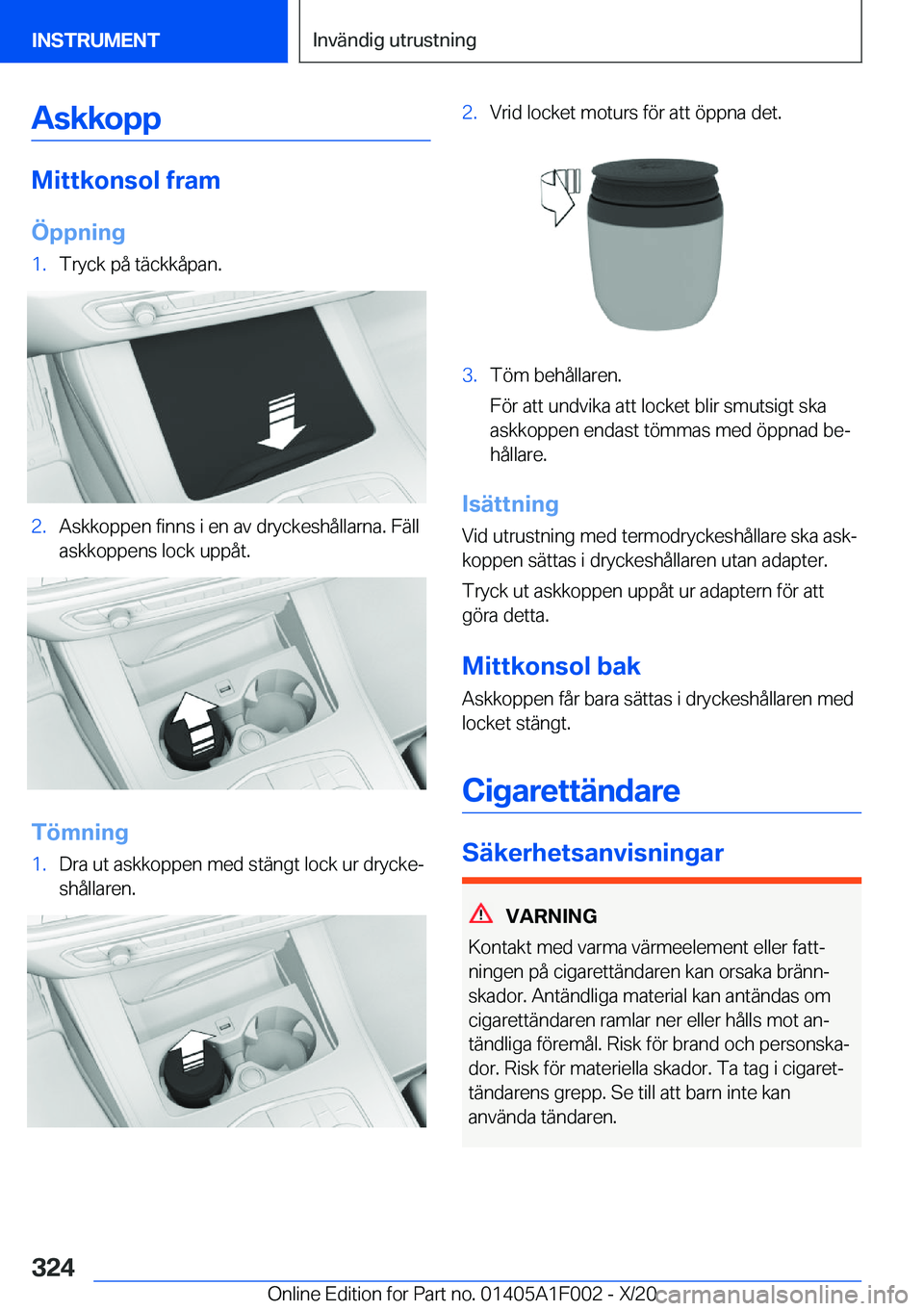 INSTRUMENT

Invändig utrustning

Askkopp

Mittkonsol fram

Öppning

1. Tryck på täckkåpan.

2. Askkoppen finns i en av dryckeshållarna. Fäll askkoppens lock uppåt.

Tömning

1. Dra ut askkoppen med stängt lock ur dryckeshållaren.

2. Vrid locket moturs för att öppna det.

3. Töm behållaren.

För att undvika att locket blir smutsigt ska askkoppen endast tömmas med öppnad behållare.

Isättning

Vid utrustning med termodryckeshållare ska askkoppen sättas i dryckeshållaren utan adapter.

Tryck ut askkoppen uppåt ur adaptern för att göra detta.

Mittkonsol bak

Askkoppen får bara sättas i dryckeshållaren med locket stängt.

Cigarettändare

Säkerhetsanvisningar

VARNING

Kontakt med varma värmeelement eller fattningen på cigarettändaren kan orsaka brännskador. Antändliga material kan antändas om cigarettändaren ramlar ner eller hålls mot antändliga föremål. Risk för brand och personskador. Risk för materiella skador. Ta tag i cigarettändarens grepp. Se till att barn inte kan använda tändaren.

324

Online Edition for Part no. 01405A1F002 - X/20 carmanualsonline.info