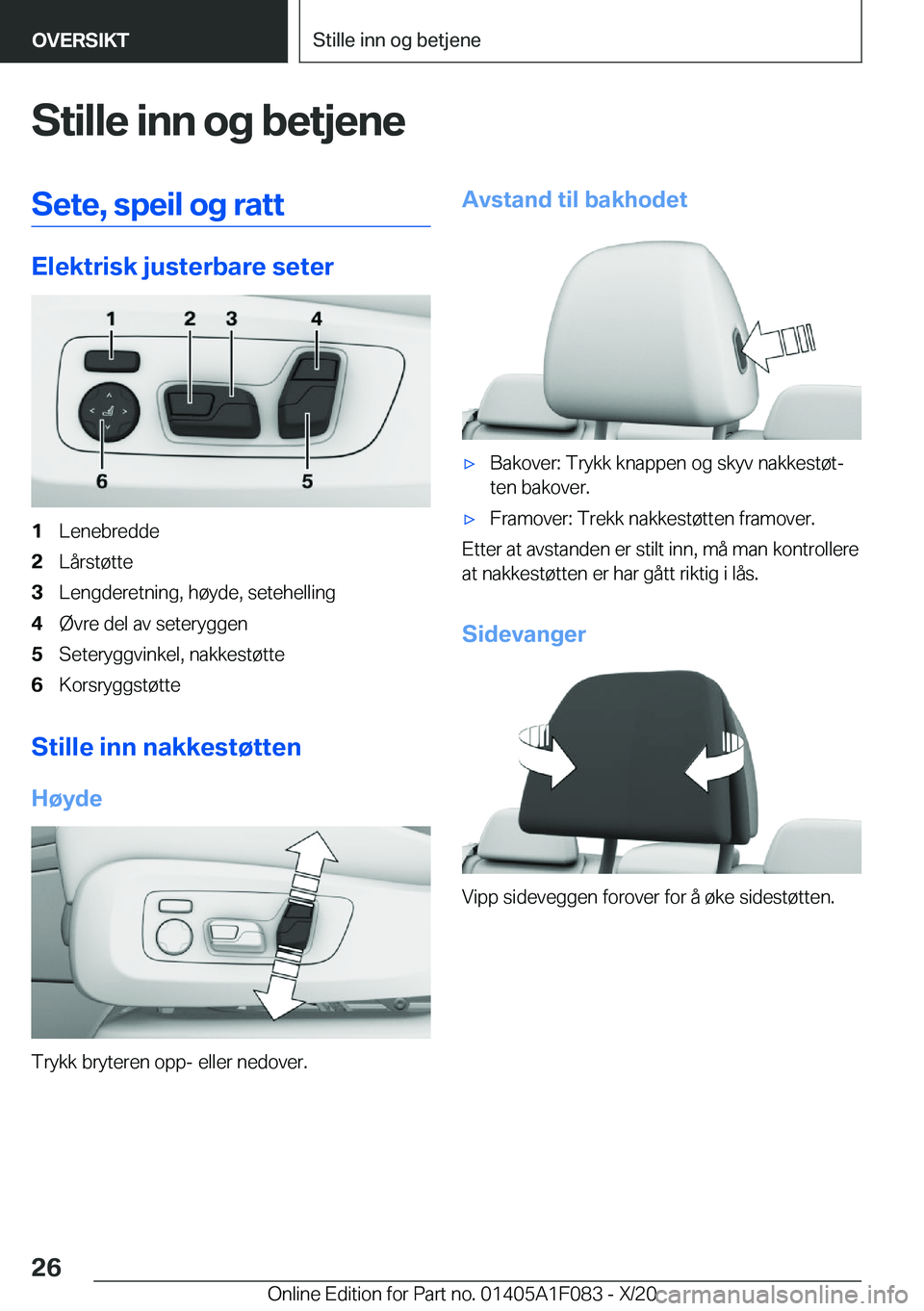 OVERSIKT

Stille inn og betjene

Stille inn og betjene

Sete, speil og ratt

Elektrisk justerbare seter

1 2 3 4

6 5

1 Lenebredde
2 Lårstøtte
3 Lengderetning, høyde, setehelling
4 Øvre del av seteryggen
5 Seteryggvinkel, nakkestøtte
6 Korsryggstøtte

Stille inn nakkestøtten

Høyde

Trykk bryteren opp- eller nedover.

Avstand til bakhodet

▷ Bakover: Trykk knappen og skyv nakkestøtten bakover.
▷ Framover: Trekk nakkestøtten framover.

Etter at avstanden er stilt inn, må man kontrollere at nakkestøtten er har gått riktig i lås.

Sidevanger

Vipp sideveggen forover for å øke sidestøtten.

26

Online Edition for Part no. 01405A1F083 - X/20

carmanualsonline.info