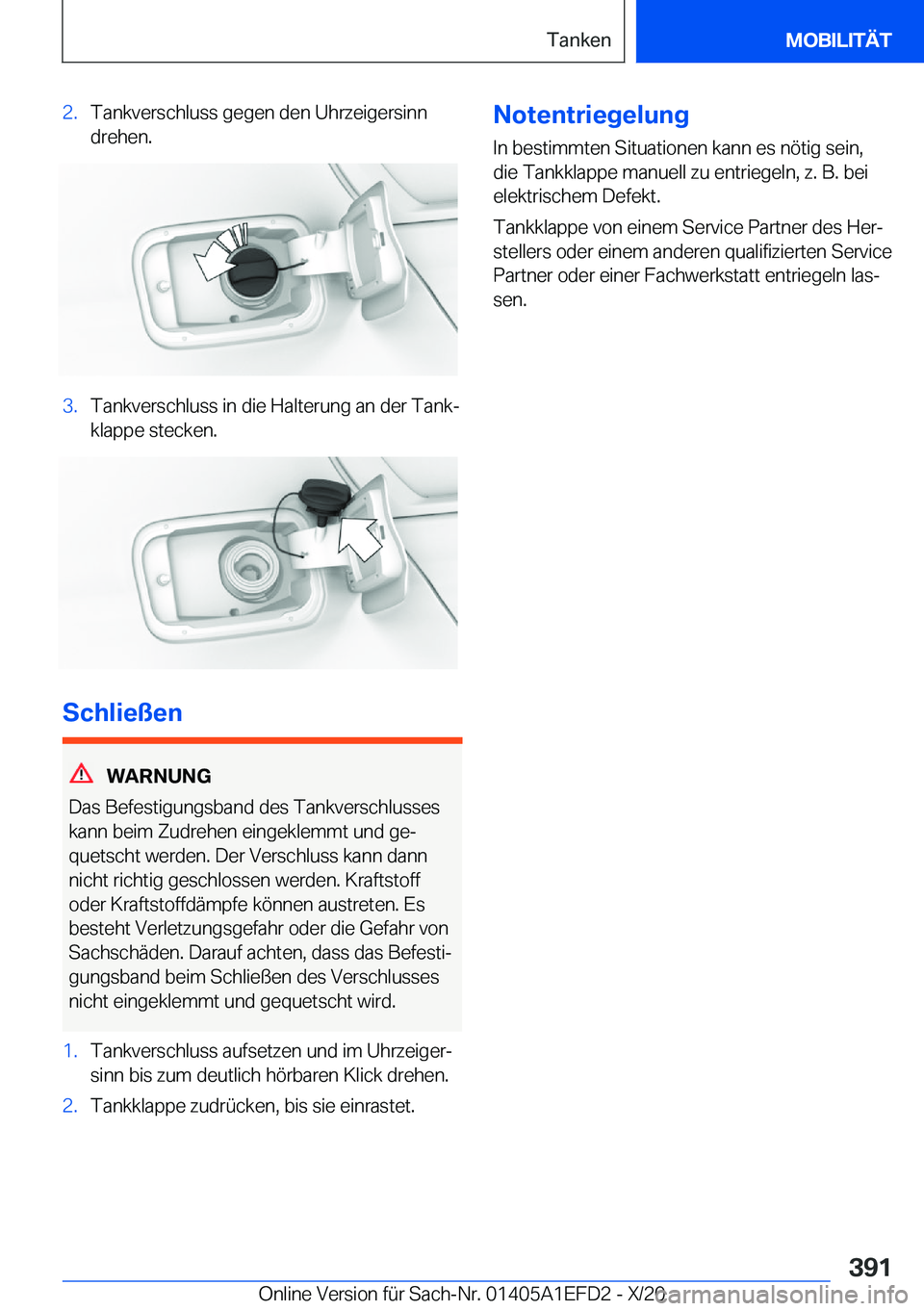 Tanken

MOBILITÄT

2. Tankverschluss gegen den Uhrzeigersinn drehen.

3. Tankverschluss in die Halterung an der Tankklappe stecken.

Schließen

WARNUNG

Das Befestigungsband des Tankverschlusses kann beim Zudrehen eingeklemmt und gequetscht werden. Der Verschluss kann dann nicht richtig geschlossen werden. Kraftstoff oder Kraftstoffdämpfe können austreten. Es besteht Verletzungsgefahr oder die Gefahr von Sachschäden. Darauf achten, dass das Befestigungsband beim Schließen des Verschlusses nicht eingeklemmt und gequetscht wird.

1. Tankverschluss aufsetzen und im Uhrzeigersinn bis zum deutlich hörbaren Klick drehen.

2. Tankklappe zudrücken, bis sie einrastet.

Notentriegelung

In bestimmten Situationen kann es nötig sein, die Tankklappe manuell zu entriegeln, z. B. bei elektrischem Defekt.

Tankklappe von einem Service Partner des Herstellers oder einem anderen qualifizierten Service Partner oder einer Fachwerkstatt entriegeln lassen.

391

Online Version für Sach-Nr. 01405A1EFD2 - X/20

carmanualsonline.info