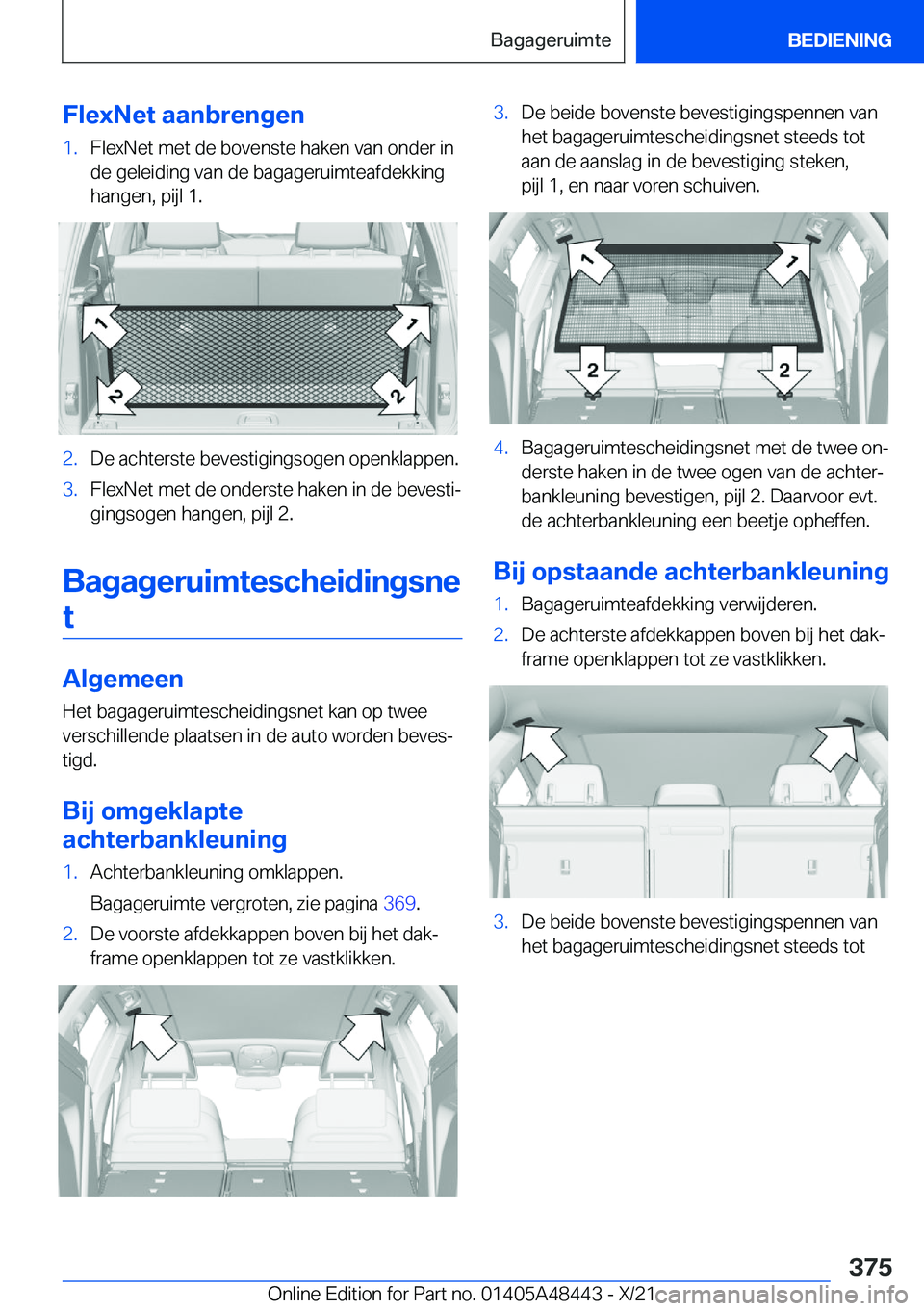 Bagageruimte BEDIENING

FlexNet aanbrengen

1. FlexNet met de bovenste haken van onder in de geleiding van de bagageruimteafdekking hangen, pijl 1.

1 1 2 2

2. De achterste bevestigingsogen openklappen.

3. FlexNet met de onderste haken in de bevestigingsogen hangen, pijl 2.

Bagageruimtescheidingsnet

Algemeen

Het bagageruimtescheidingsnet kan op twee verschillende plaatsen in de auto worden bevestigd.

Bij omgeklapte achterbankleuning

1. Achterbankleuning omklappen.

Bagageruimte vergroten, zie pagina 369.

2. De voorste afdekkappen boven bij het dakframe openklappen tot ze vastklikken.

3. De beide bovenste bevestigingspennen van het bagageruimtescheidingsnet steeds tot aan de aanslag in de bevestiging steken, pijl 1, en naar voren schuiven.

1 1 2 2

4. Bagageruimtescheidingsnet met de twee onderste haken in de twee ogen van de achterbankleuning bevestigen, pijl 2. Daarvoor evt. de achterbankleuning een beetje opheffen.

Bij opstaande achterbankleuning

1. Bagageruimteafdekking verwijderen.

2. De achterste afdekkappen boven bij het dakframe openklappen tot ze vastklikken.

3. De beide bovenste bevestigingspennen van het bagageruimtescheidingsnet steeds tot

375

Online Edition for Part no. 01405A48443 - X/21 carmanualsonline.info