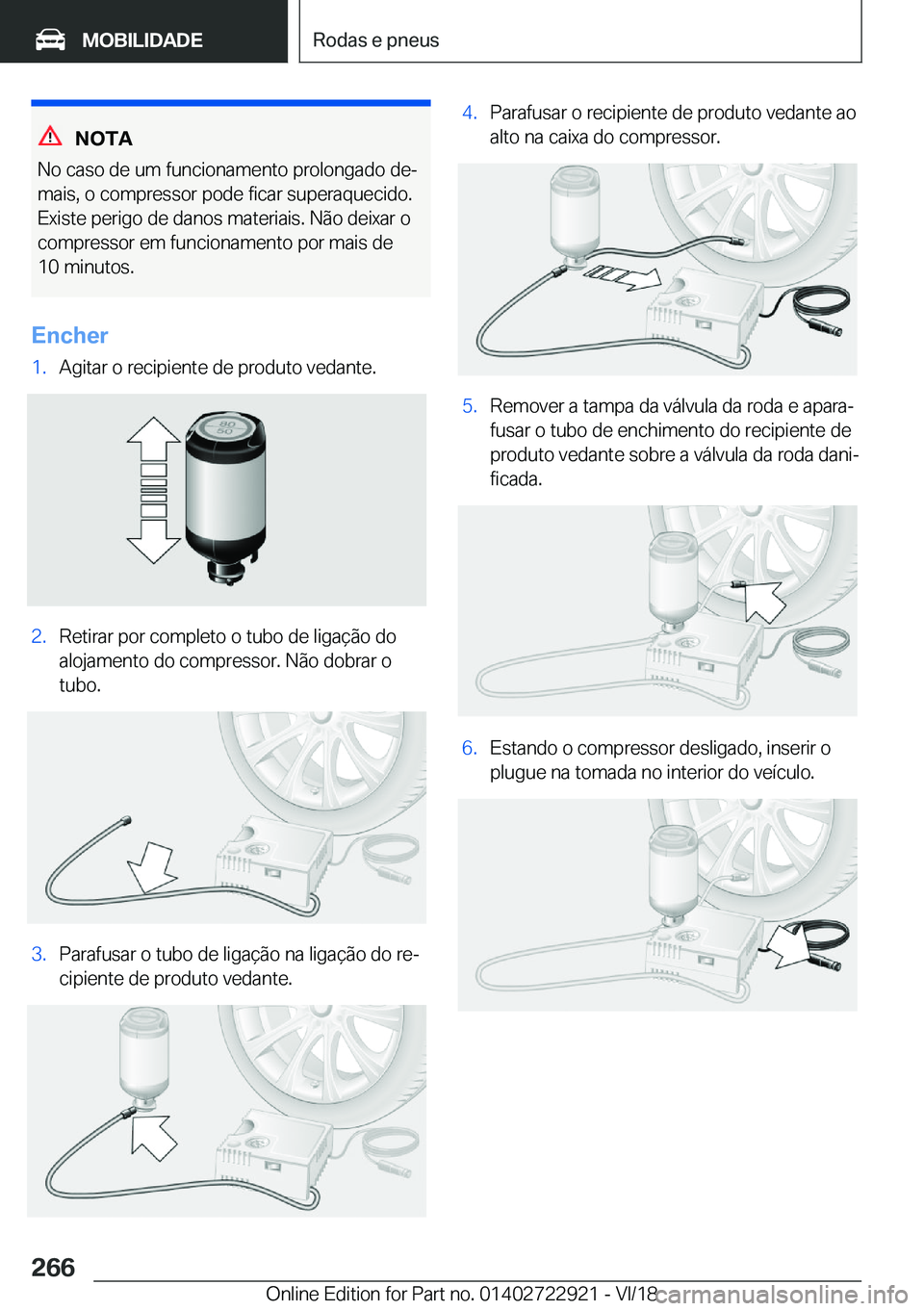 MOBILIDADE

Rodas e pneus

NOTA

No caso de um funcionamento prolongado demais, o compressor pode ficar superaquecido. Existe perigo de danos materiais. Não deixar o compressor em funcionamento por mais de 10 minutos.

Encher

1. Agitar o recipiente de produto vedante.

80
50

2. Retirar por completo o tubo de ligação do alojamento do compressor. Não dobrar o tubo.

3. Parafusar o tubo de ligação na ligação do recipiente de produto vedante.

4. Parafusar o recipiente de produto vedante ao alto na caixa do compressor.

5. Remover a tampa da válvula da roda e aparafusar o tubo de enchimento do recipiente de produto vedante sobre a válvula da roda danificada.

6. Estando o compressor desligado, inserir o plugue na tomada no interior do veículo.

266

Online Edition for Part no. 01402722921 - VI/18

carmanualsonline.info