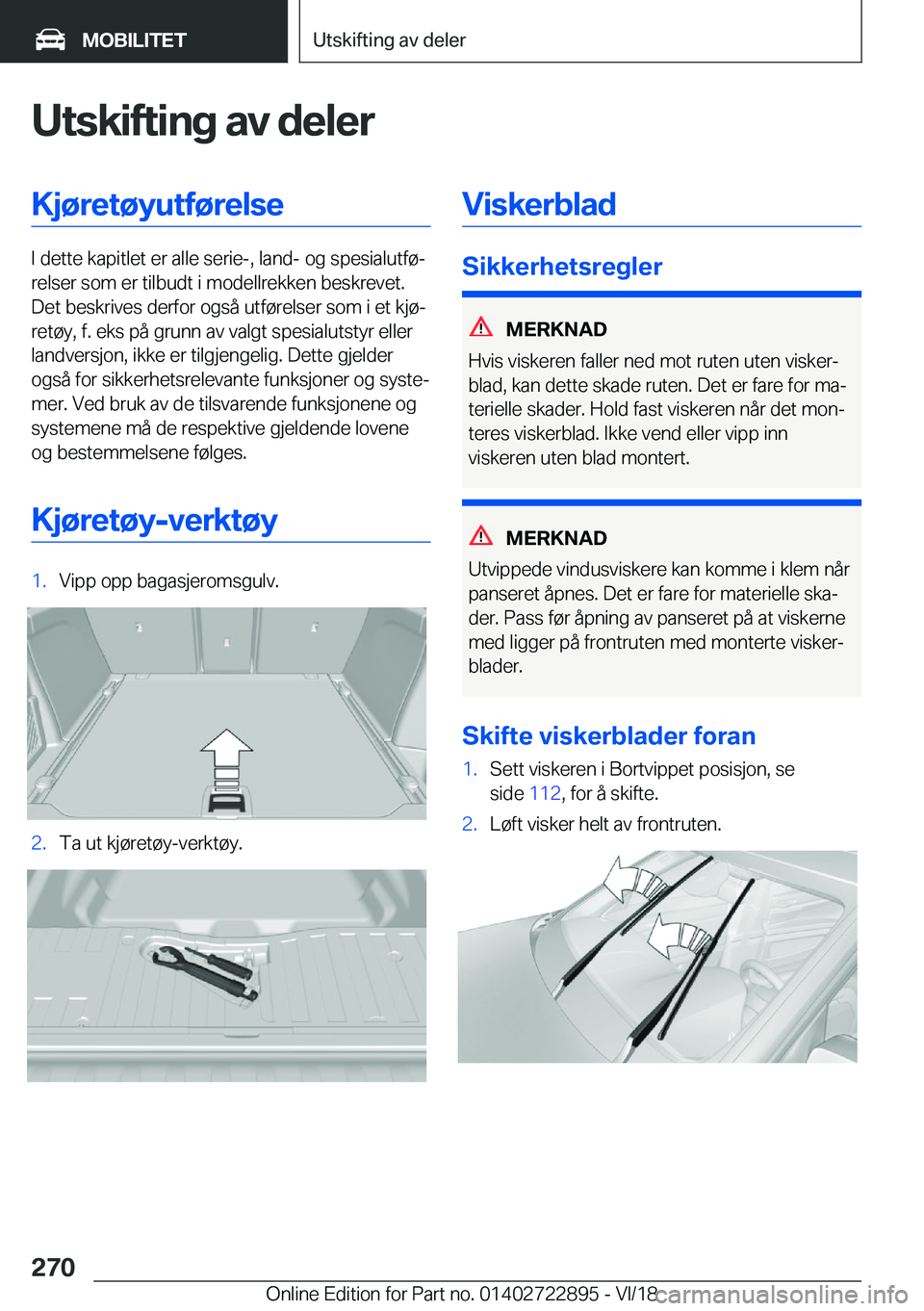 MOBILITET

Utskifting av deler

Utskifting av deler

Kjøretøyutførelse

I dette kapitlet er alle serie-, land- og spesialutførelser som er tilbudt i modellrekken beskrevet. Det beskrives derfor også utførelser som i et kjøretøy, f. eks på grunn av valgt spesialutstyr eller landversjon, ikke er tilgjengelig. Dette gjelder også for sikkerhetsrelevante funksjoner og systemer. Ved bruk av de tilsvarende funksjonene og systemene må de respektive gjeldende lovene og bestemmelsene følges.

Kjøretøy-verktøy

1. Vipp opp bagasjeromsgulv.

2. Ta ut kjøretøy-verktøy.

Viskerblad

Sikkerhetsregler

MERKNAD

Hvis viskeren faller ned mot ruten uten viskerblad, kan dette skade ruten. Det er fare for materielle skader. Hold fast viskeren når det monteres viskerblad. Ikke vend eller vipp inn viskeren uten blad montert.

MERKNAD

Utvippede vindusviskere kan komme i klem når panseret åpnes. Det er fare for materielle skader. Pass før åpning av panseret på at viskerne med ligger på frontruten med monterte viskerblader.

Skifte viskerblader foran

1. Sett viskeren i Bortvippet posisjon, se side 112, for å skifte.

2. Løft visker helt av frontruten.

270

Online Edition for Part no. 01402722895 - VI/18 carmanualsonline.info