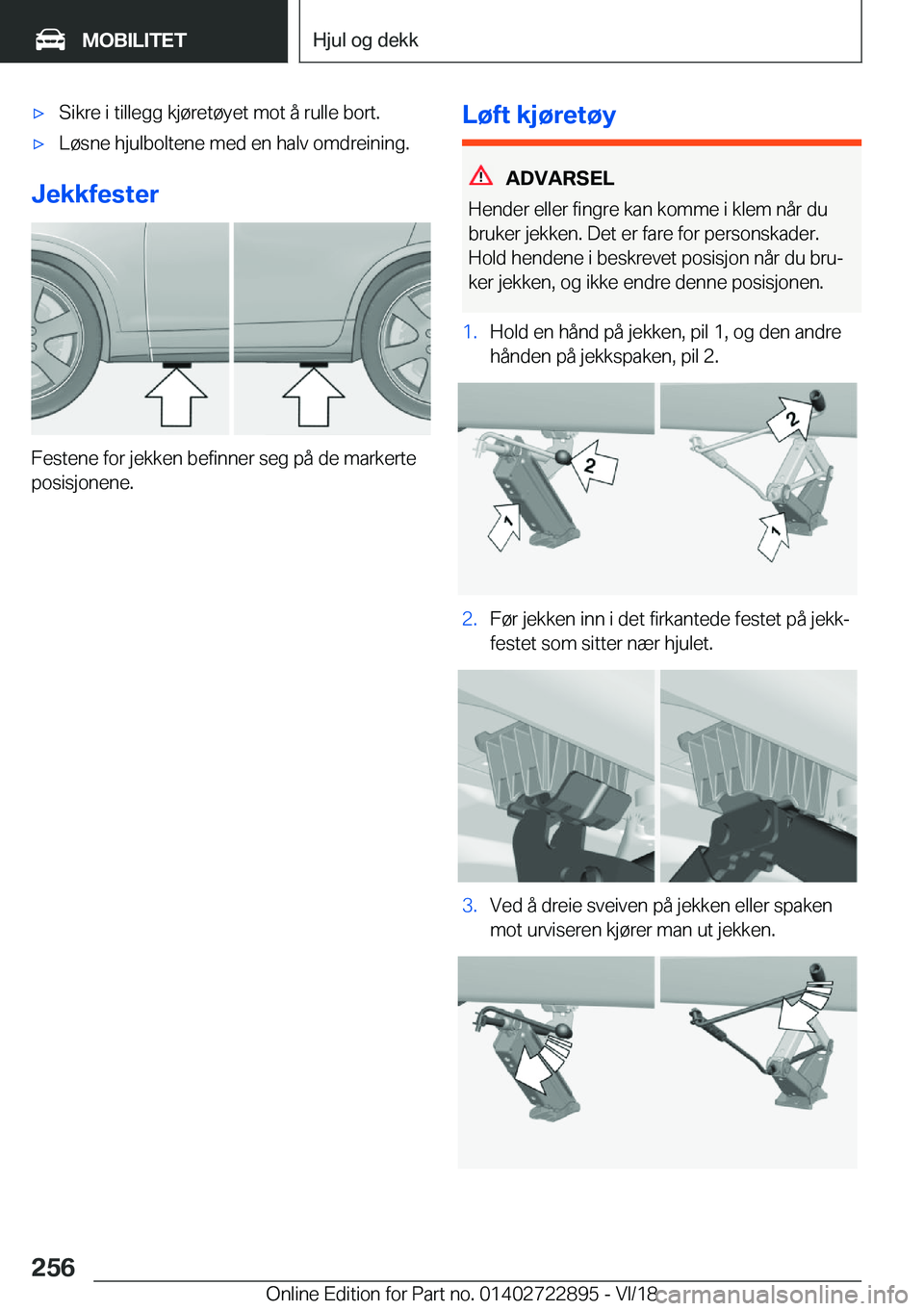 MOBILITET

Hjul og dekk

▷ Sikre i tillegg kjøretøyet mot å rulle bort.

▷ Løsne hjulboltene med en halv omdreining.

Jekkfester

Festene for jekken befinner seg på de markerte posisjonene.

Løft kjøretøy

ADVARSEL

Hender eller fingre kan komme i klem når du bruker jekken. Det er fare for personskader. Hold hendene i beskrevet posisjon når du bruker jekken, og ikke endre denne posisjonen.

1. Hold en hånd på jekken, pil 1, og den andre hånden på jekkspaken, pil 2.

2
1
2
1

2. Før jekken inn i det firkantede festet på jekkfestet som sitter nær hjulet.

3. Ved å dreie sveiven på jekken eller spaken mot urviseren kjører man ut jekken.

256

Online Edition for Part no. 01402722895 - VI/18

carmanualsonline.info